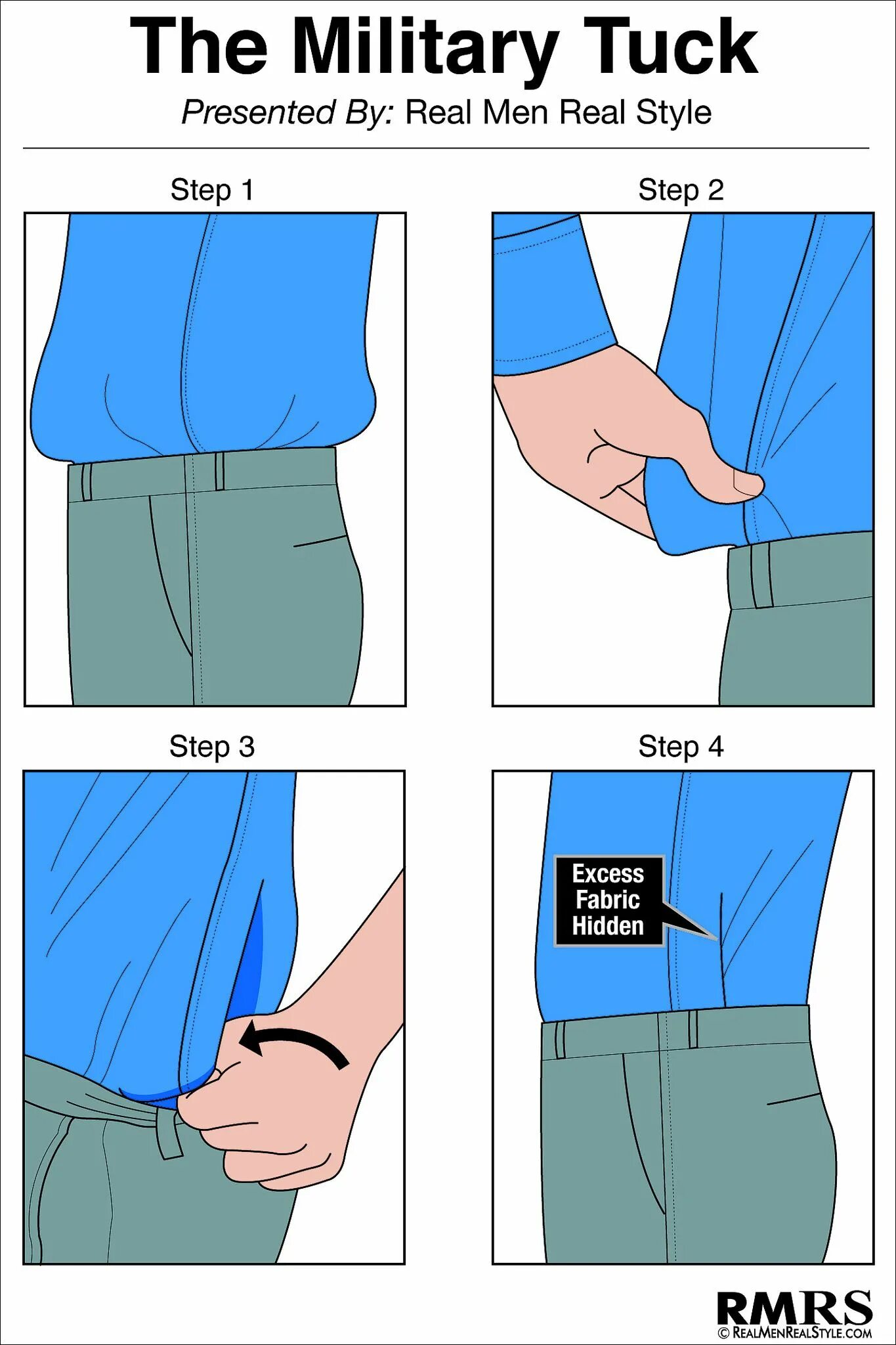 The Military Tuck

Presented By: Real Men Real Style

Step 1

Step 2

Step 3

Step 4

Excess Fabric Hidden

RMRS
© REALMENREALSTYLE.COM