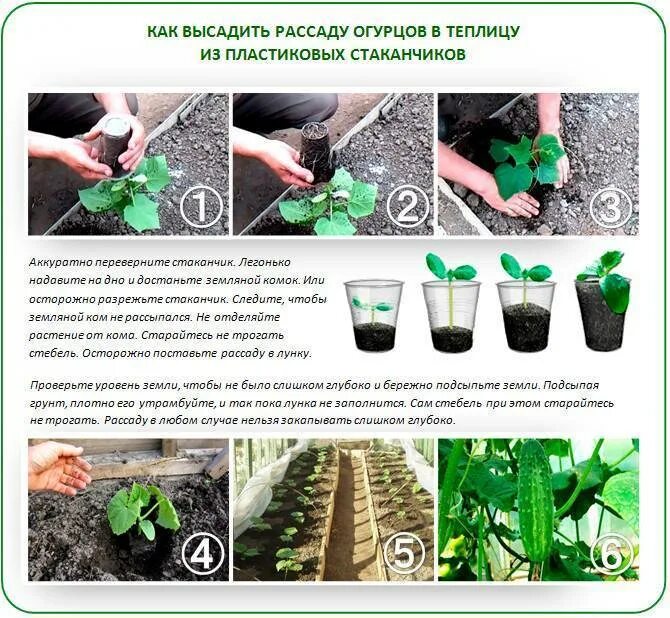 КАК ВЫСАДИТЬ РАССАДУ ОГУРЦОВ В ТЕПЛИЦУ ИЗ ПЛАСТИКОВЫХ СТАКАНЧИКОВ

1

2

3

Аккуратно переверните стаканчик. Легонько надавите на дно и достаньте земляной комок. Или осторожно разрежьте стаканчик. Следите, чтобы земляной ком не рассыпался. Не отделяйте растение от кома. Старайтесь не трогать стебель. Осторожно поставьте рассаду в лунку.

Проверьте уровень земли, чтобы не было слишком глубоко и бережно подсыпьте земли. Подсыпая грунт, плотно его утрамбуйте, и так пока лунка не заполнится. Сам стебель при этом старайтесь не трогать. Рассаду в любом случае нельзя закапывать слишком глубоко.

4

5

6