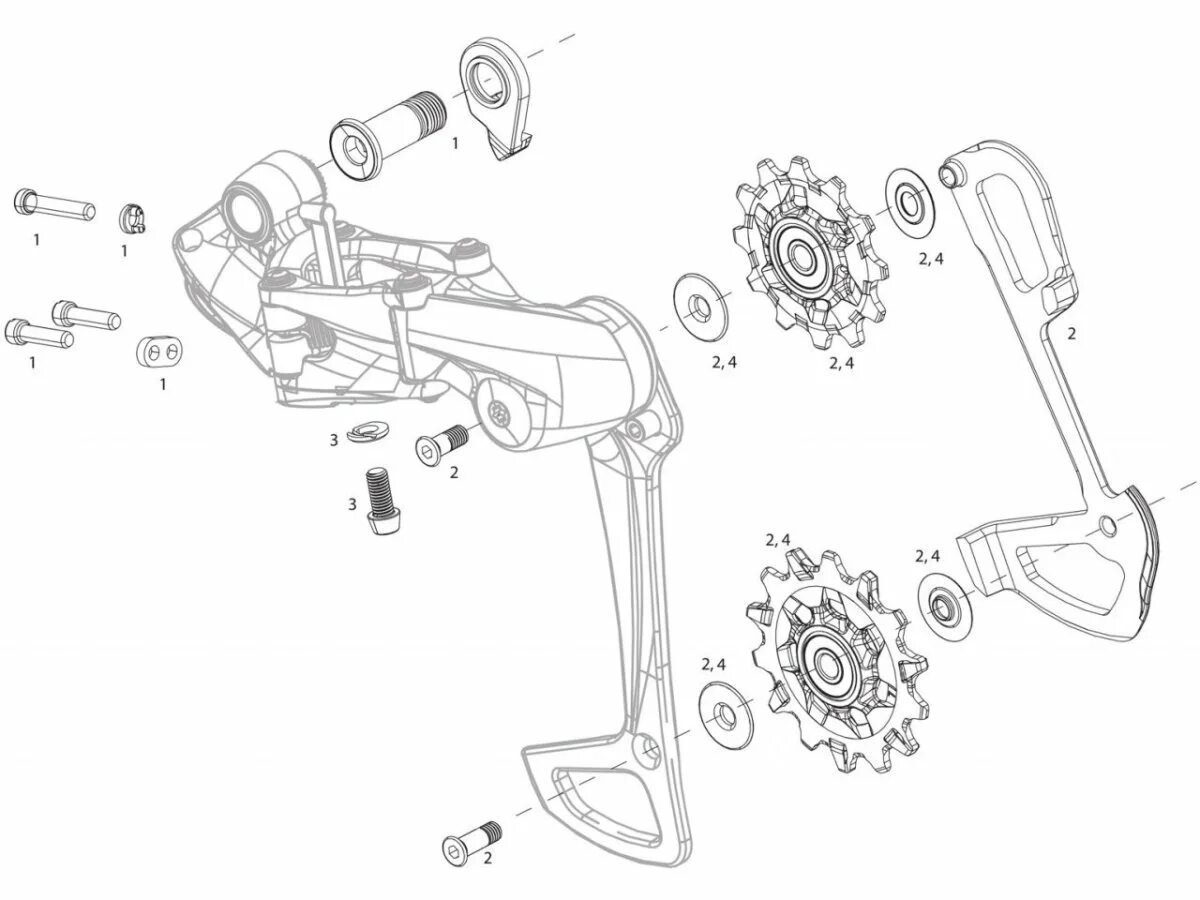 1

1

1

1

1

2, 4

2

2, 4

2, 4

3

2

3

2, 4

2, 4

2, 4

2