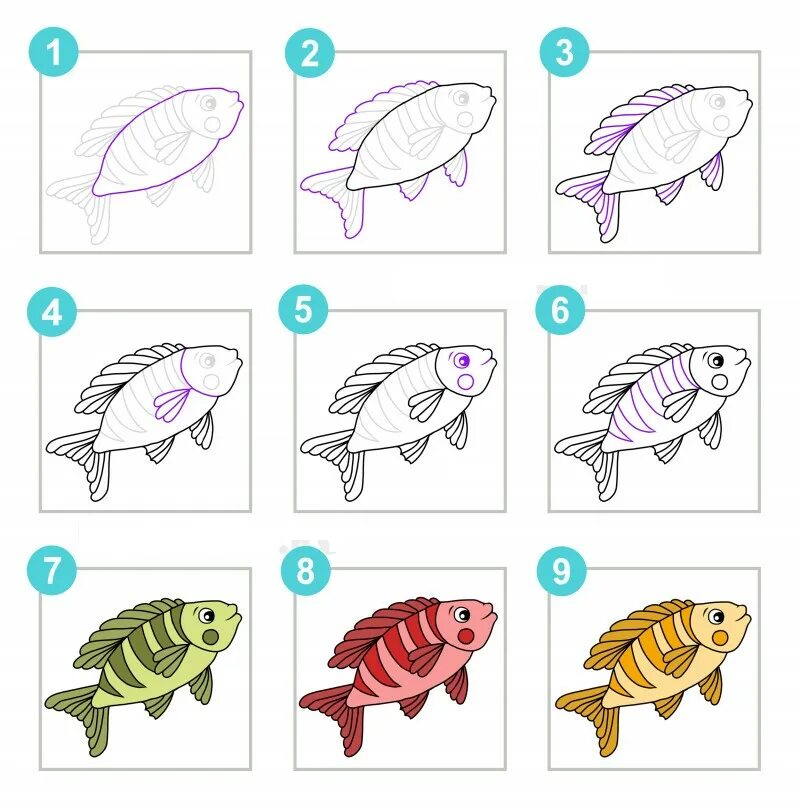 1
2
3
4
5
6
7
8
9