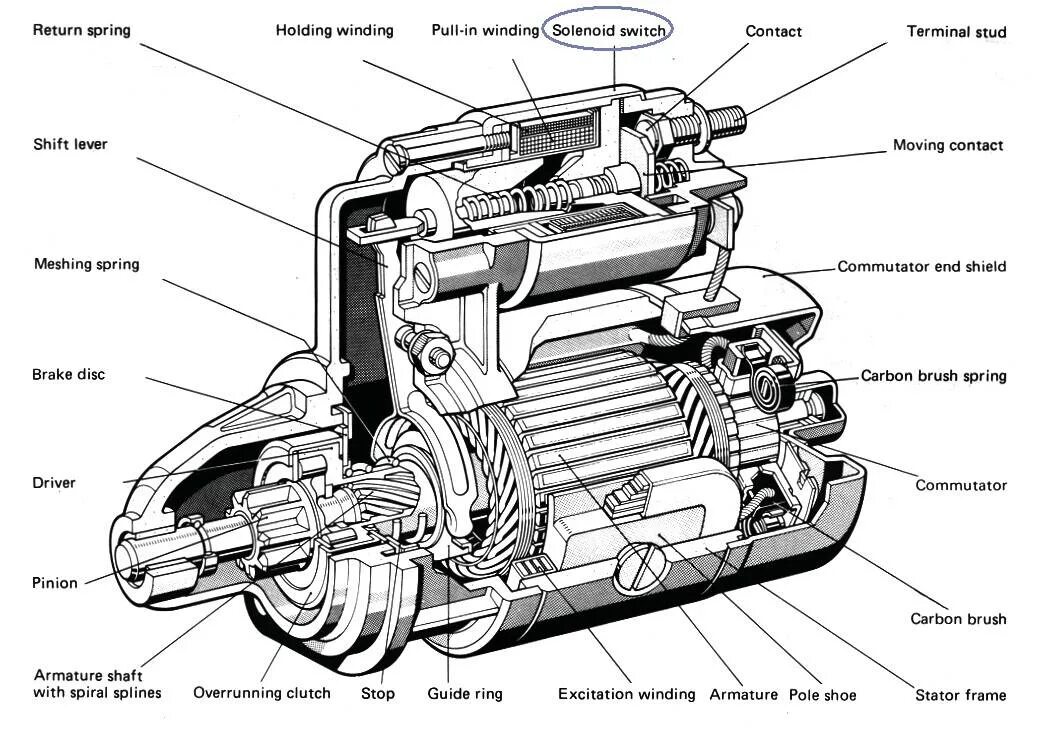 Return spring
Holding winding
Pull-in winding
Solenoid switch
Contact
Terminal stud
Shift lever
Moving contact
Meshing spring
Commutator end shield
Brake disc
Carbon brush spring
Driver
Commutator
Pinion
Carbon brush
Armature shaft with spiral splines
Overrunning clutch
Stop
Guide ring
Excitation winding
Armature
Pole shoe
Stator frame