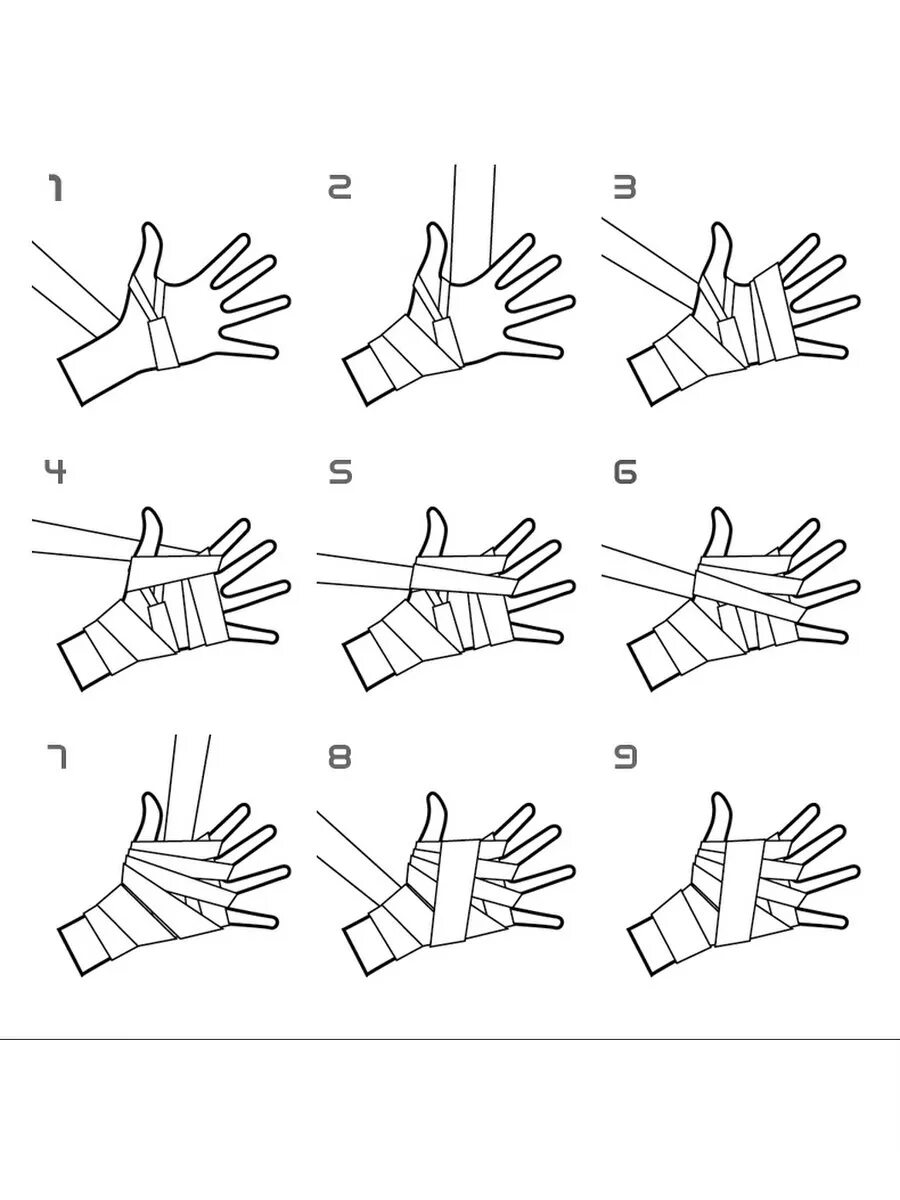 1
2
3
4
5
6
7
8
9