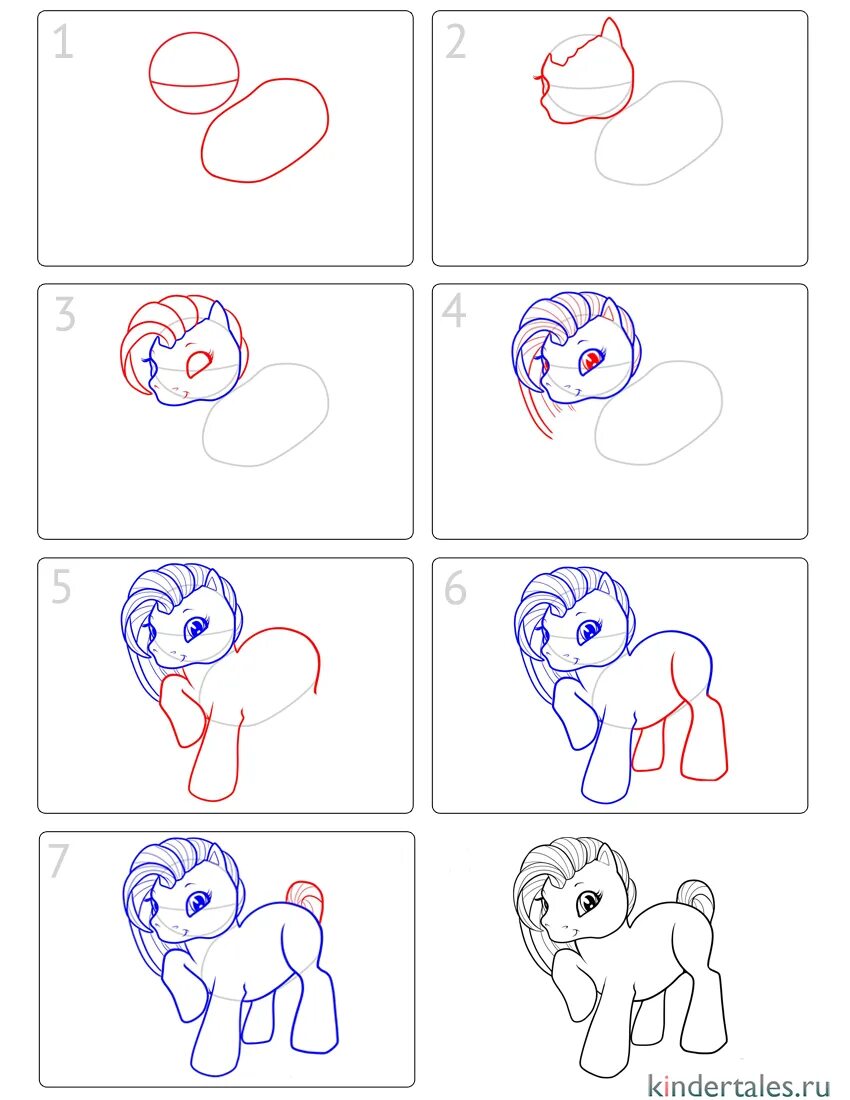 1

2

3

4

5

6

7

kindertales.ru