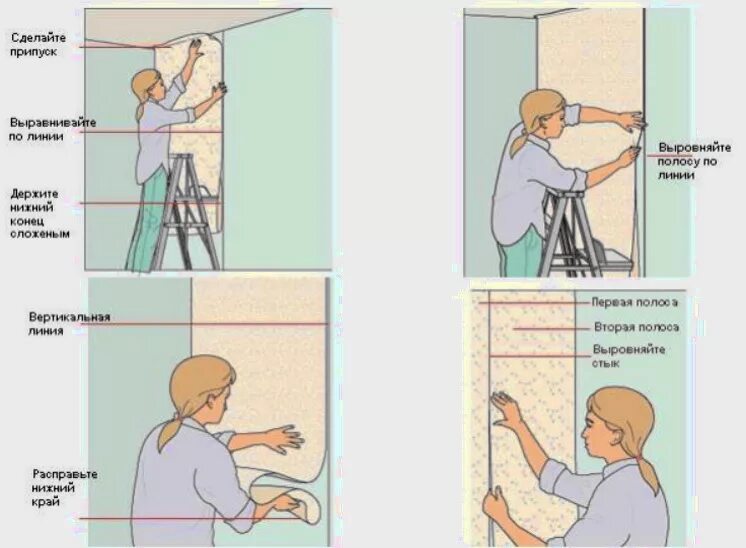 Сделайте припуск

Выравнивайте по линии

Держите нижний конец сложеным

Выровняйте полосу по линии

Вертикальная линия

Расправьте нижний край

Первая полоса

Вторая полоса

Выровняйте стык