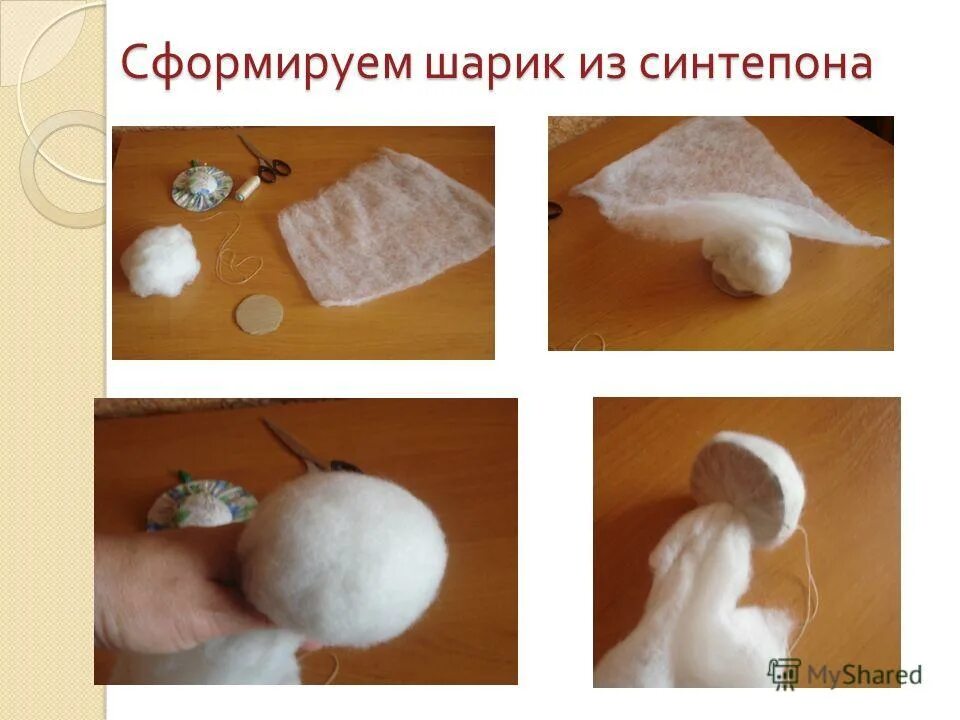 Сформируем шарик из синтепона

MyShared