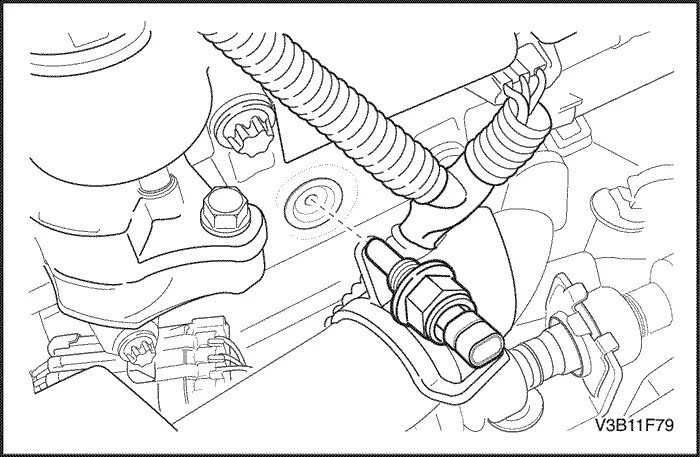 V3B11F79