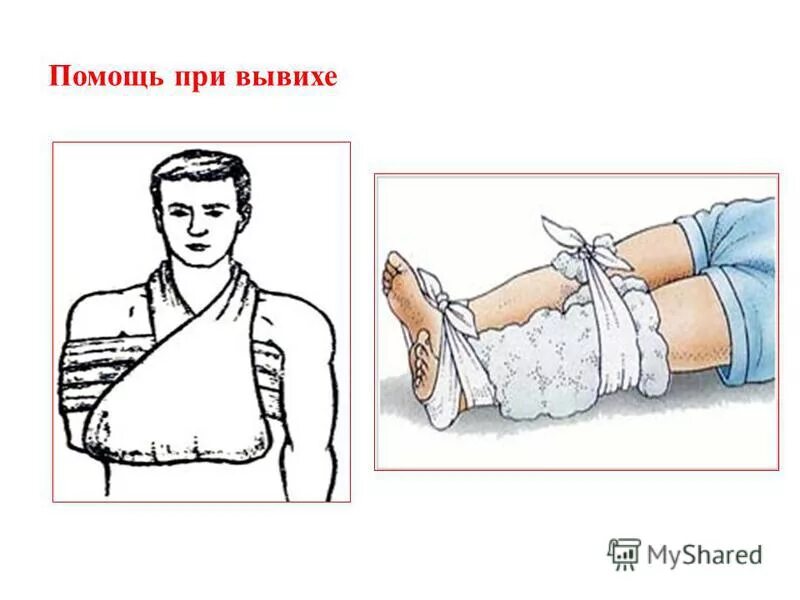 Помощь при вывихе

MyShared