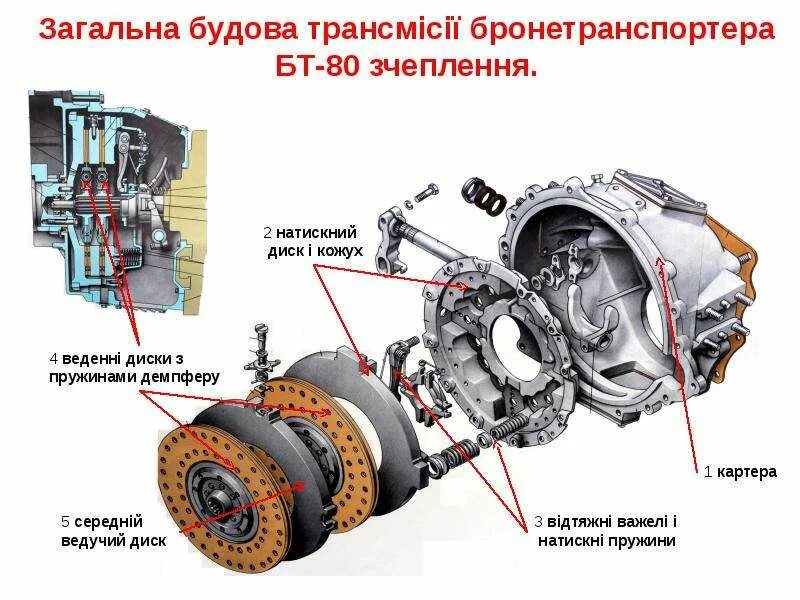 Загальна будова трансмісії бронетранспортера БТ-80 зчеплення.

2 натискний диск і кожух

4 веденні диски з пружинами демпферу

1 картера

5 середній ведучий диск

3 відтяжні важелі і натискні пружини