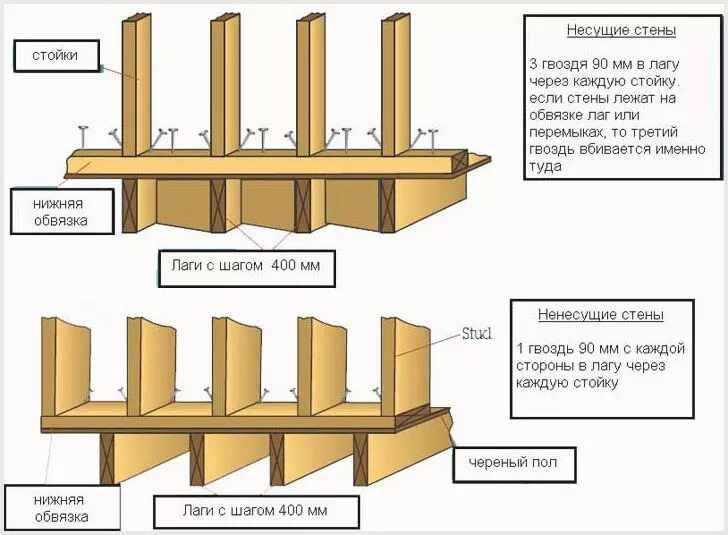 стойки

Несущие стены

3 гвоздя 90 мм в лагу через каждую стойку. если стены лежат на обвязке лаг или перемыках, то третий гвоздь вбивается именно туда

нижняя обвязка

Лаги с шагом 400 мм

Ненесущие стены

1 гвоздь 90 мм с каждой стороны в лагу через каждую стойку

Stud

череный пол

нижняя обвязка

Лаги с шагом 400 мм