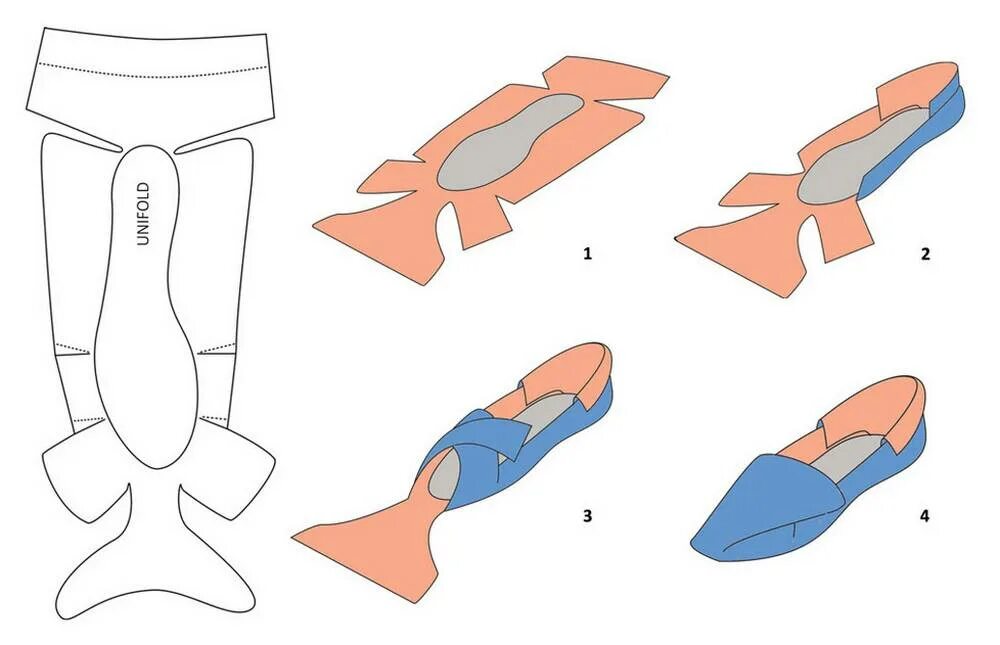 UNIFOLD

1

2

3

4