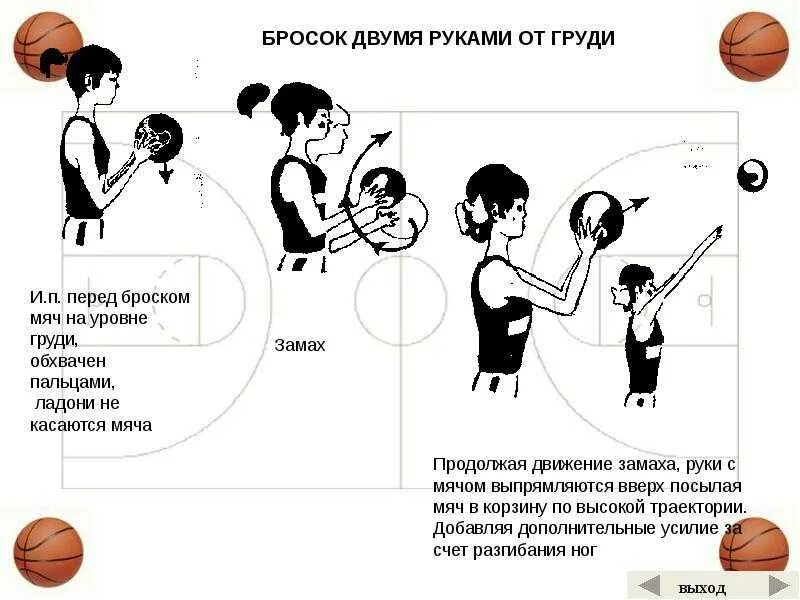 БРОСОК ДВУМЯ РУКАМИ ОТ ГРУДИ

И.п. перед броском мяч на уровне груди, обхвачен пальцами, ладони не касаются мяча

Замах

Продолжая движение замаха, руки с мячом выпрямляются вверх посылая мяч в корзину по высокой траектории. Добавляя дополнительные усилие за счет разгибания ног

выход