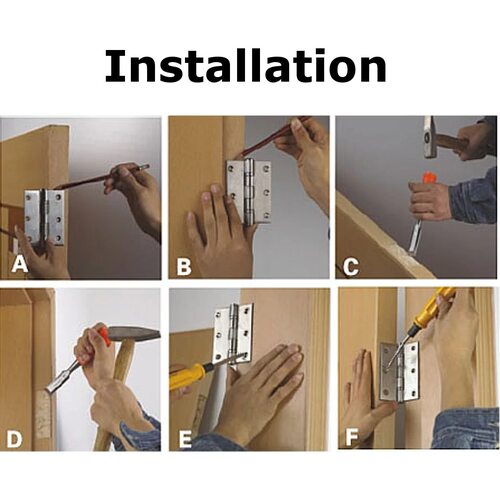 Installation

A

B

C

D

E

F