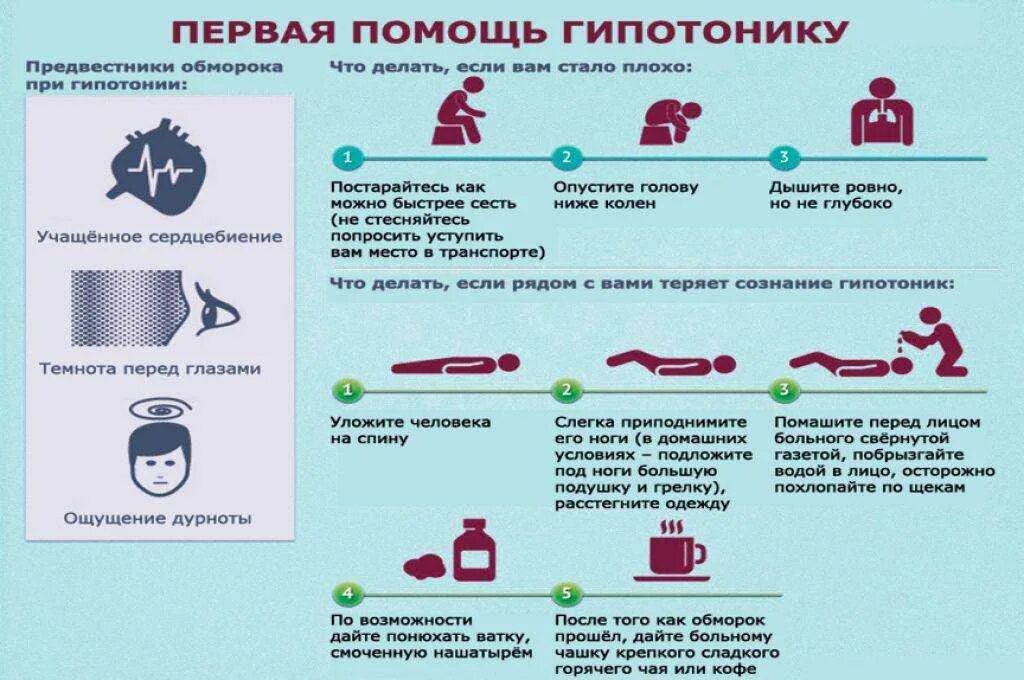 ПЕРВАЯ ПОМОЩЬ ГИПОТОНИКУ

Предвестники обморока при гипотонии:

Учащённое сердцебиение

Темнота перед глазами

Ощущение дурноты

Что делать, если вам стало плохо:

1
Постарайтесь как можно быстрее сесть (не стесняйтесь попросить уступить вам место в транспорте)

2
Опустите голову ниже колен

3
Дышите ровно, но не глубоко

Что делать, если рядом с вами теряет сознание гипотоник:

1
Уложите человека на спину

2
Слегка приподнимите его ноги (в домашних условиях – подложите под ноги большую подушку и грелку), расстегните одежду

3
Помашите перед лицом больного свёрнутой газетой, побрызгайте водой в лицо, осторожно похлопайте по щекам

4
По возможности дайте понюхать ватку, смоченную нашатырём

5
После того как обморок прошёл, дайте больному чашку крепкого сладкого горячего чая или кофе