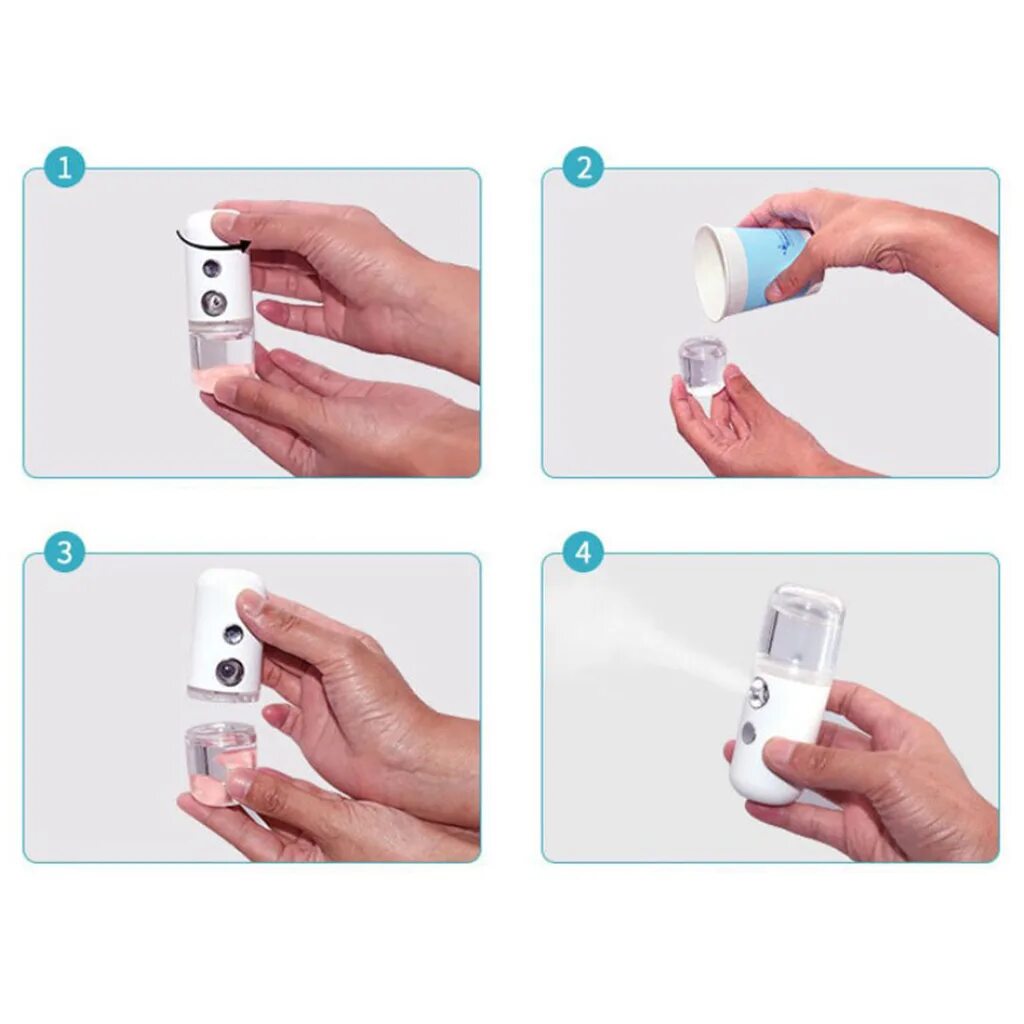 1

2

3

4