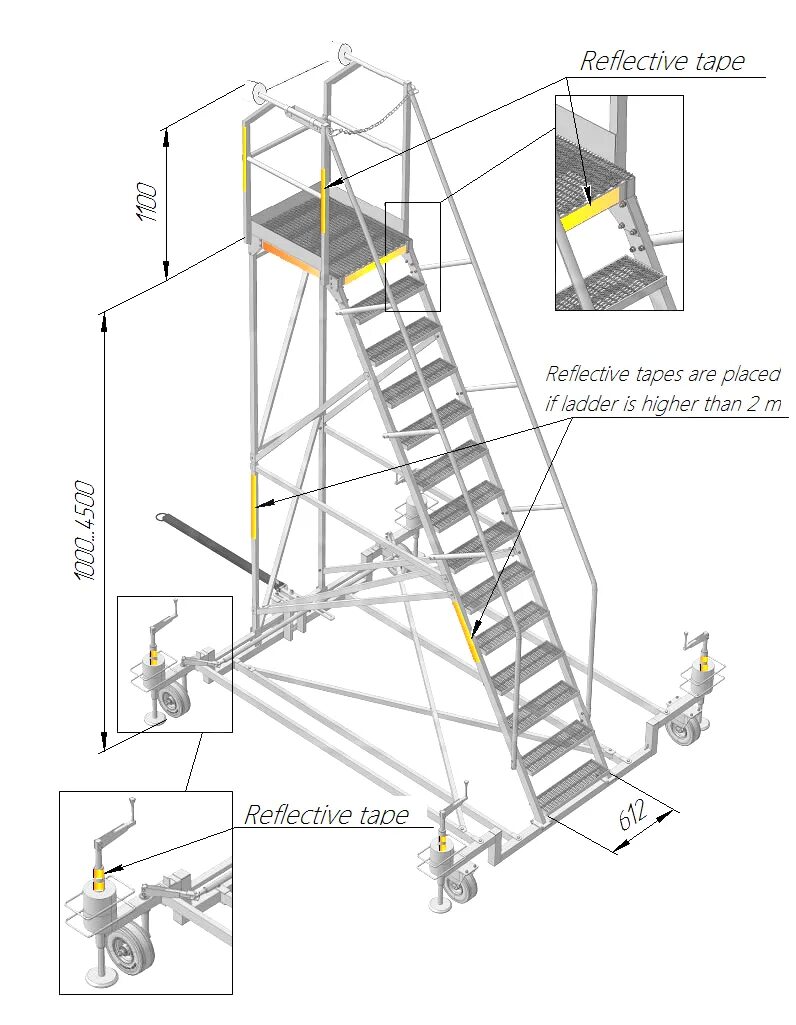 Reflective tape

1100

Reflective tapes are placed if ladder is higher than 2 m

1000..4500

Reflective tape

612