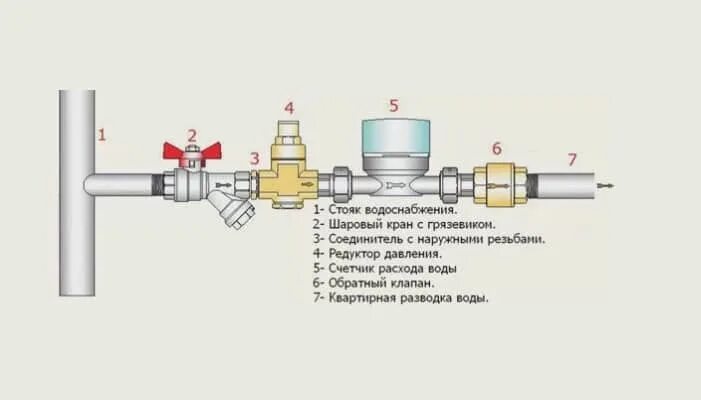 1

2

3

4

5

6

7

1- Стояк водоснабжения.
2- Шаровый кран с грязевиком.
3- Соединитель с наружными резьбами.
4- Редуктор давления.
5- Счетчик расхода воды
6- Обратный клапан.
7- Квартирная разводка воды.