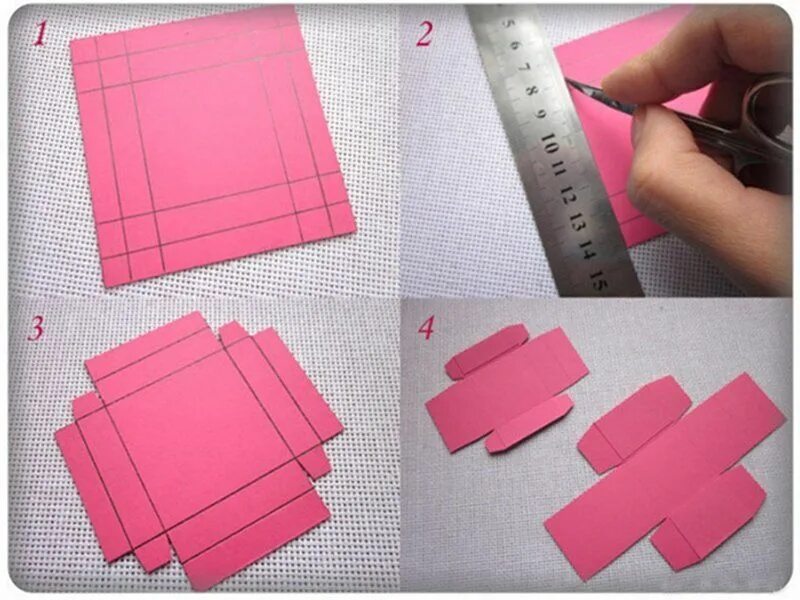 1

2

5 6 7 8 9 10 11 12 13 14 15

3

4