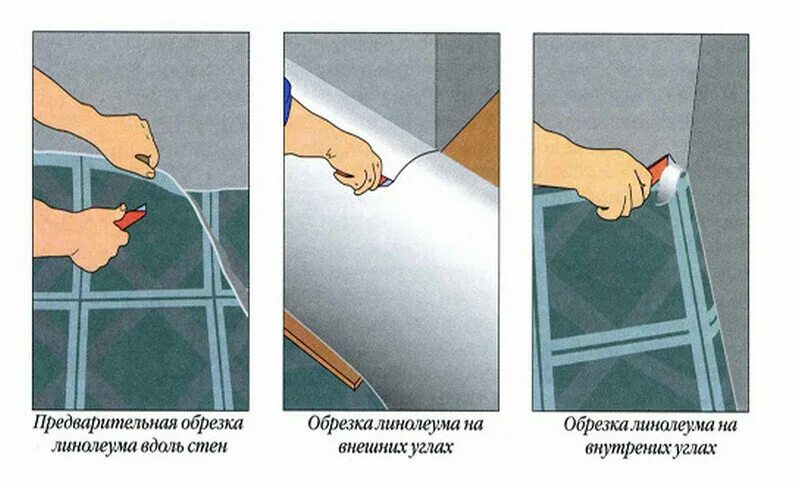 Предварительная обрезка линолеума вдоль стен

Обрезка линолеума на внешних углах

Обрезка линолеума на внутрених углах