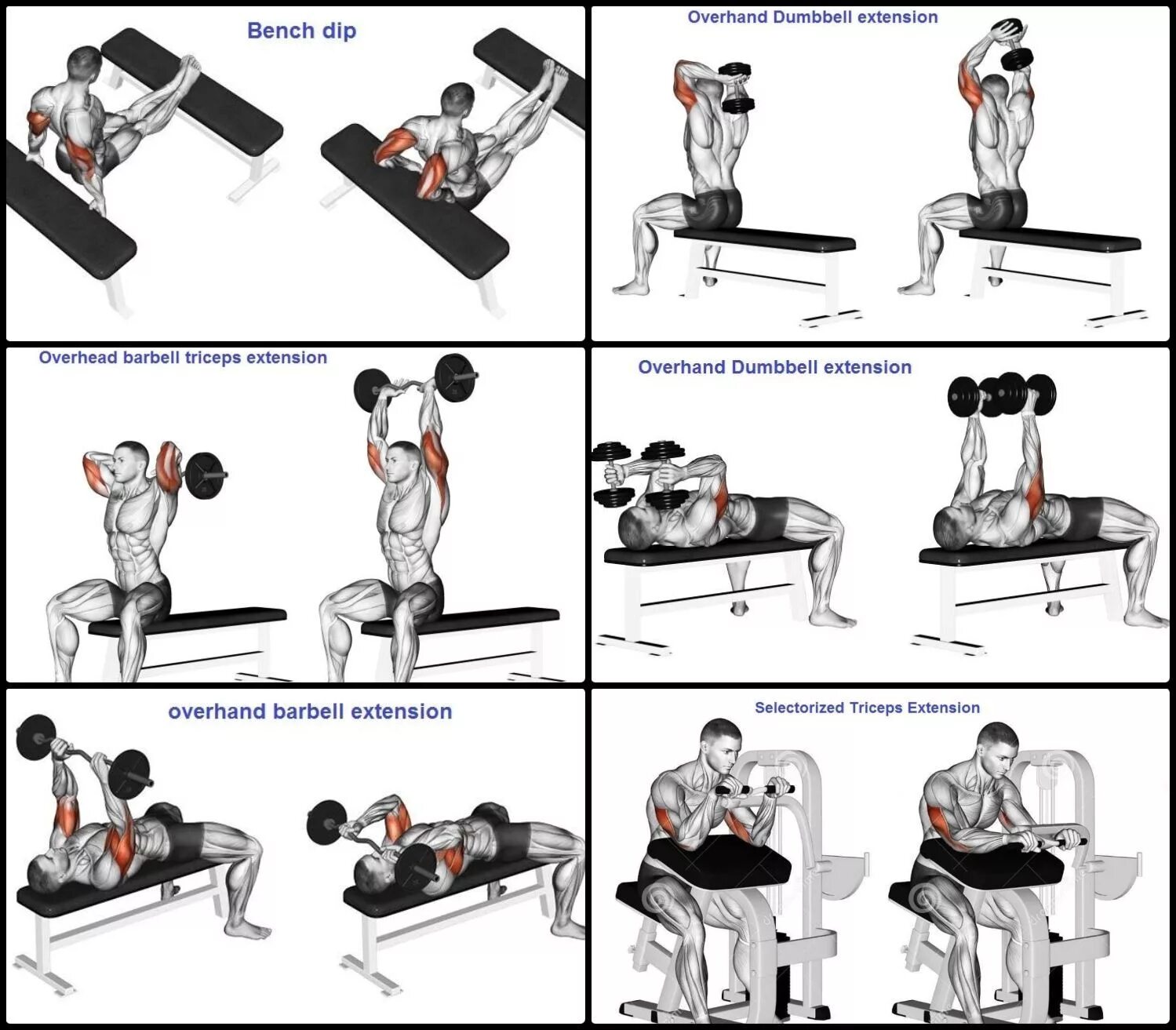 Bench dip

Overhand Dumbbell extension

Overhead barbell triceps extension

Overhand Dumbbell extension

overhand barbell extension

Selectorized Triceps Extension