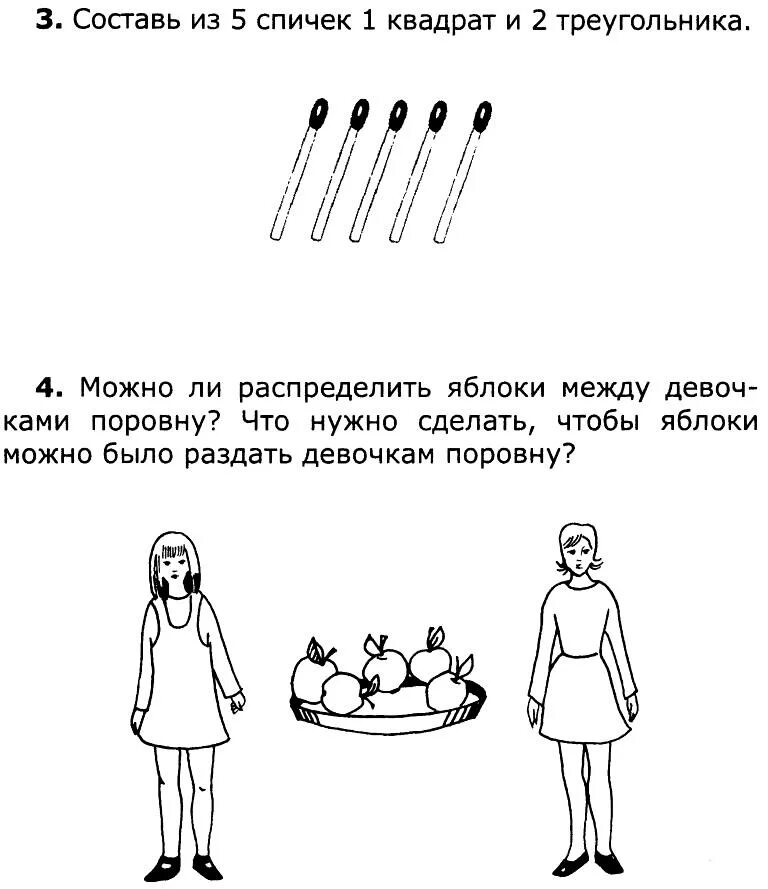 **3.** Составь из 5 спичек 1 квадрат и 2 треугольника.

**4.** Можно ли распределить яблоки между девочками поровну? Что нужно сделать, чтобы яблоки можно было раздать девочкам поровну?