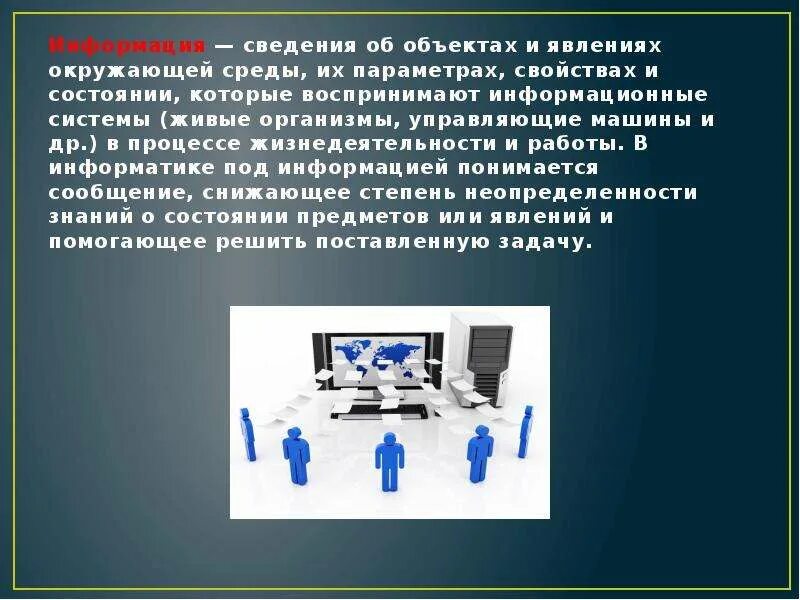 Информация — сведения об объектах и явлениях окружающей среды, их параметрах, свойствах и состоянии, которые воспринимают информационные системы (живые организмы, управляющие машины и др.) в процессе жизнедеятельности и работы. В информатике под информацией понимается сообщение, снижающее степень неопределенности знаний о состоянии предметов или явлений и помогающее решить поставленную задачу.