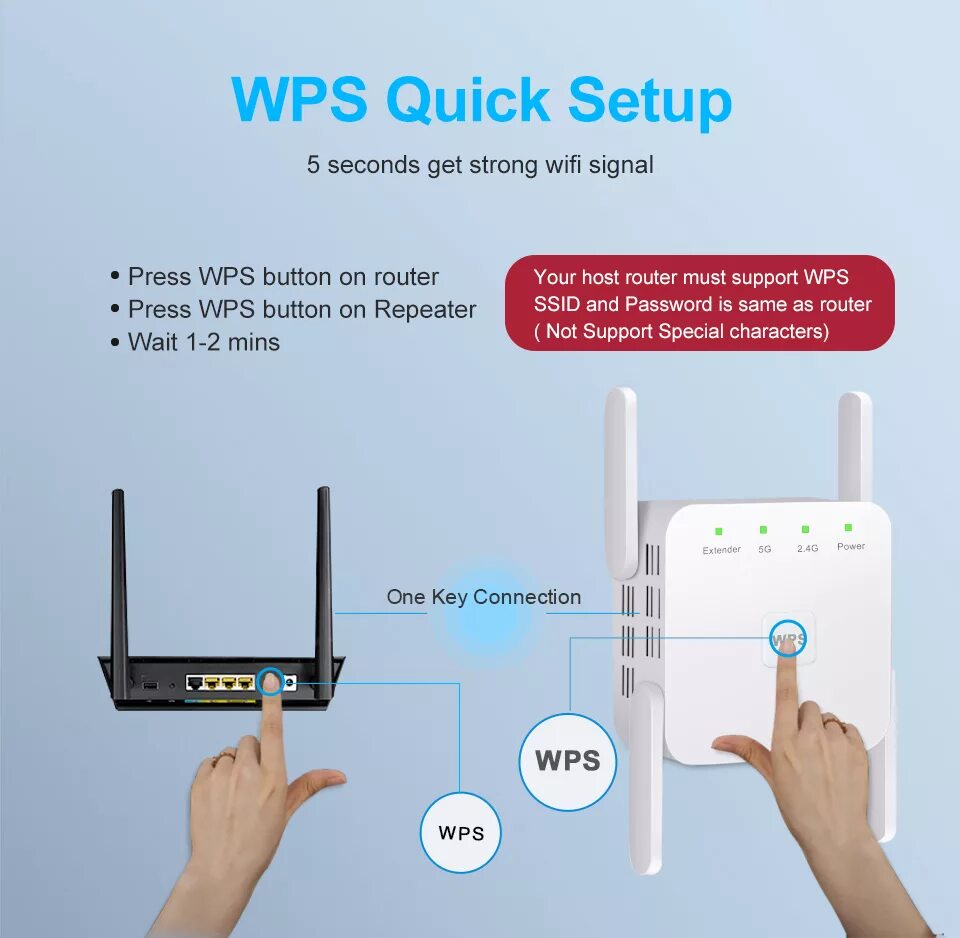 WPS Quick Setup

5 seconds get strong wifi signal

• Press WPS button on router
• Press WPS button on Repeater
• Wait 1-2 mins

Your host router must support WPS
SSID and Password is same as router
( Not Support Special characters)

Extender 5G 2.4G Power

One Key Connection

WPS

WPS

WPS