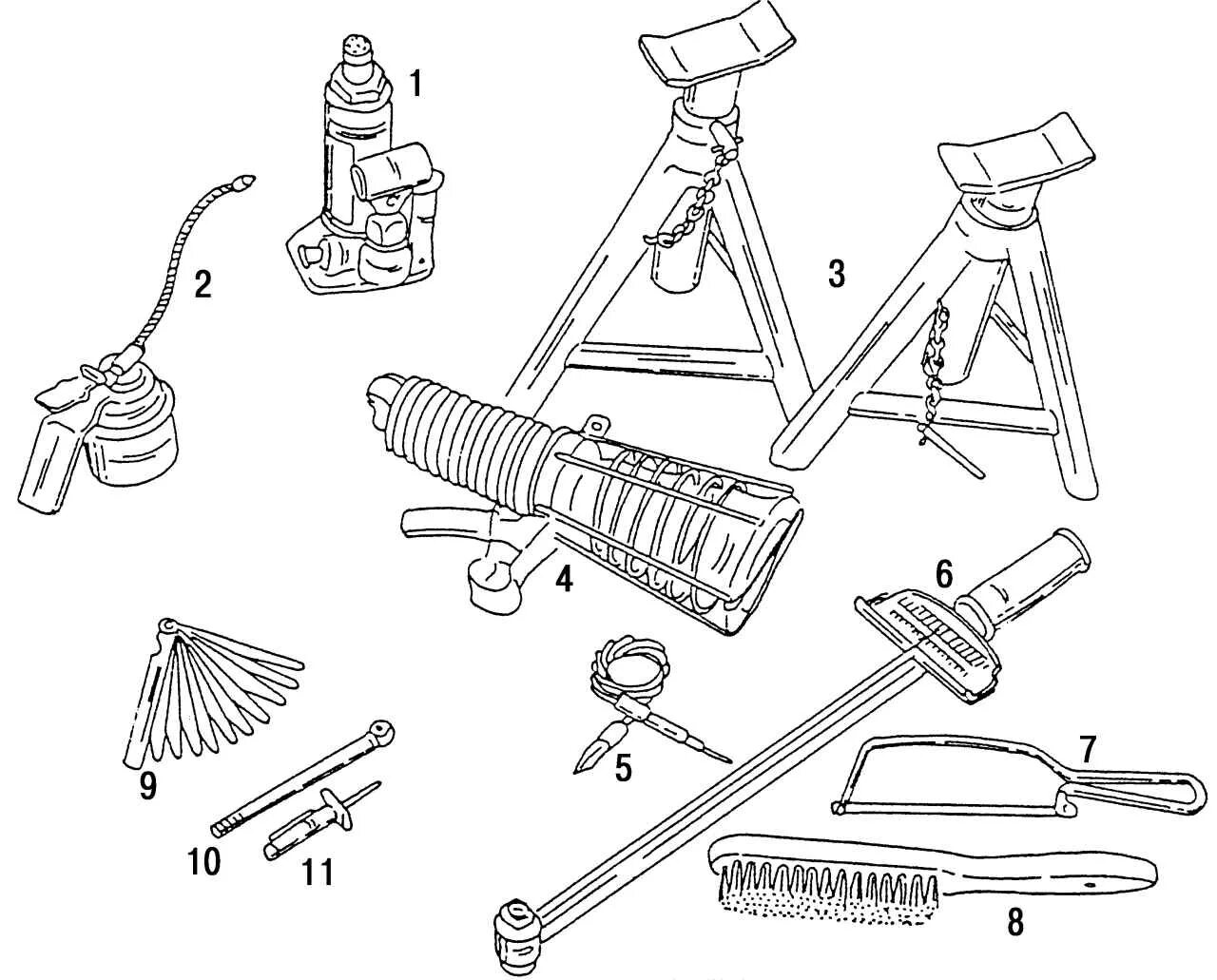 1
2
3
4
6
5
7
9
10
11
8