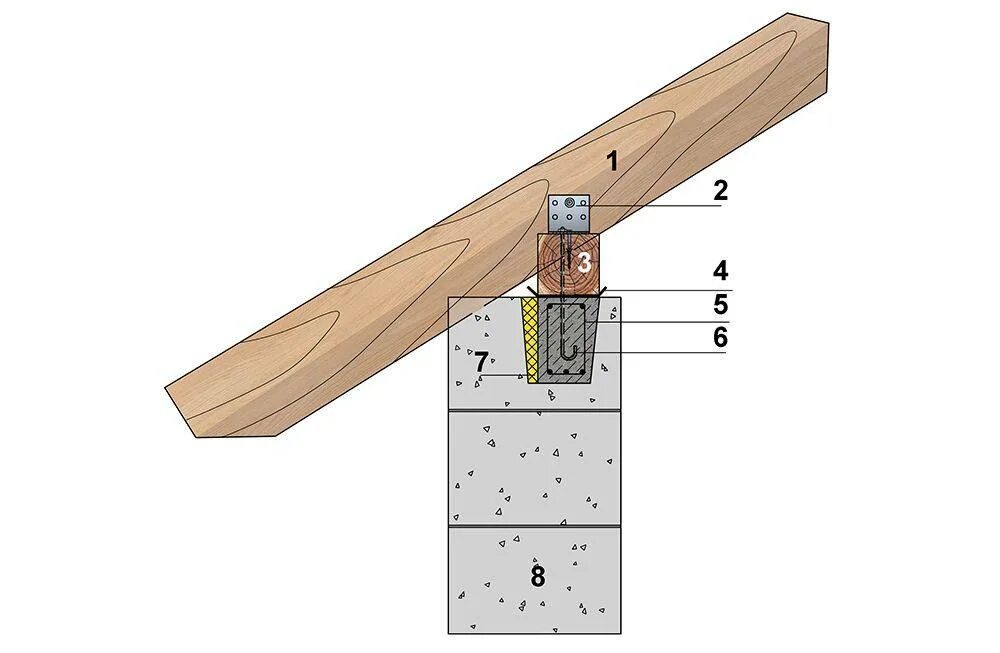 1
2
3
4
5
6
7
8