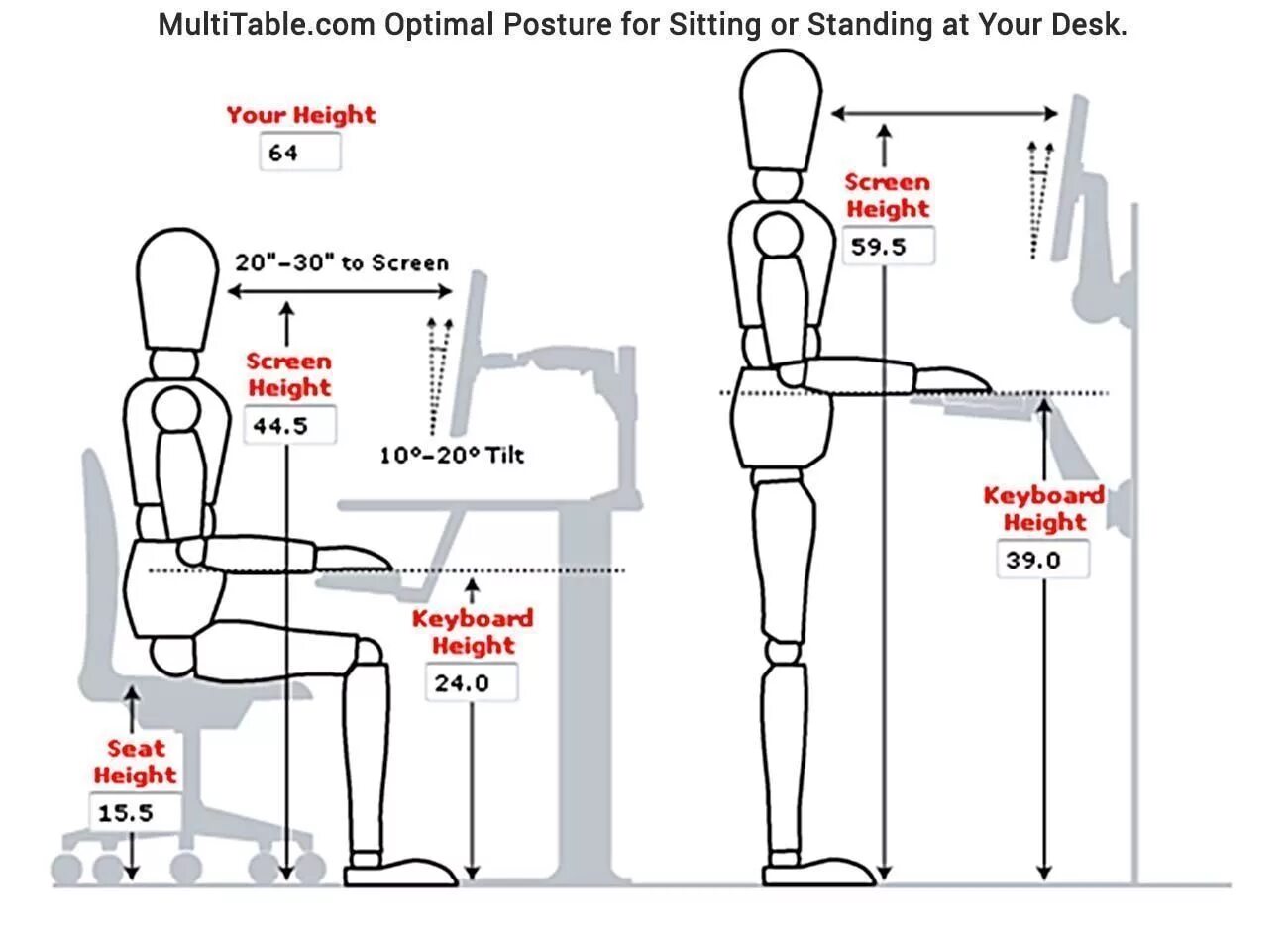 MultiTable.com Optimal Posture for Sitting or Standing at Your Desk.

Your Height
64

20"–30" to Screen

Screen Height
44.5

10°–20° Tilt

Keyboard Height
24.0

Seat Height
15.5

Screen Height
59.5

Keyboard Height
39.0