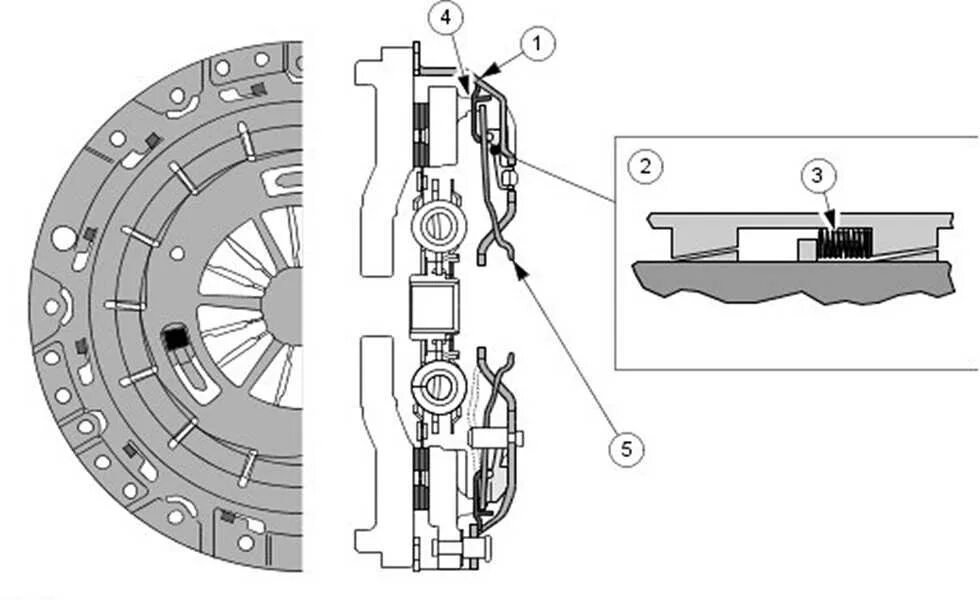 4
1
2
3
5