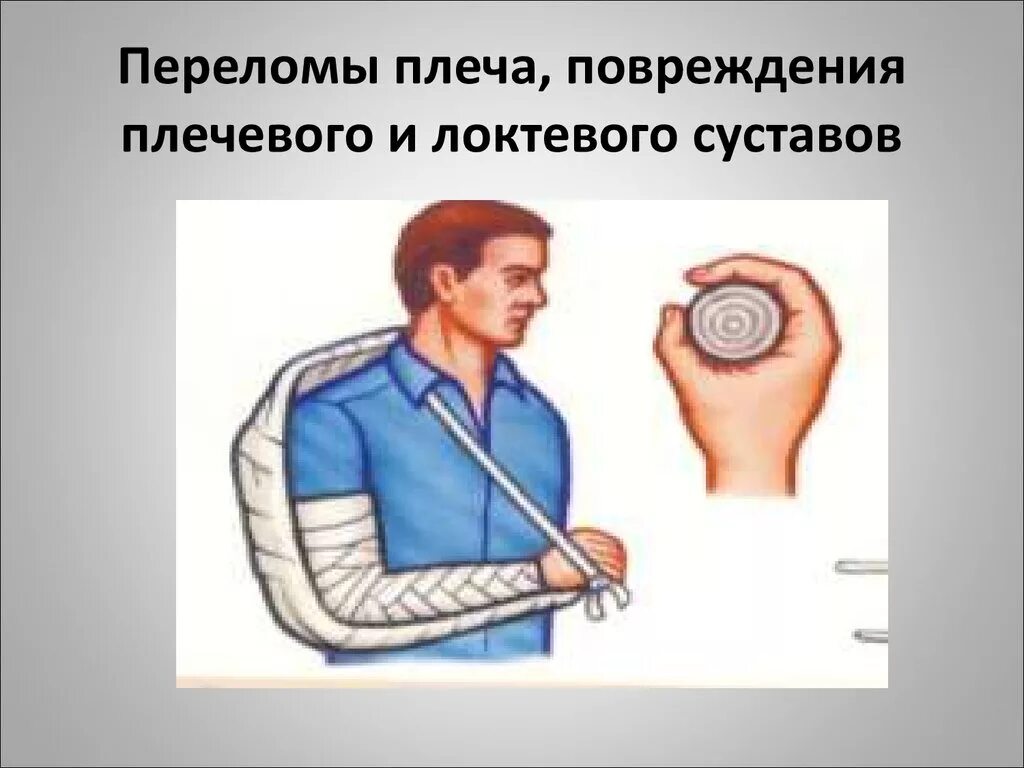 Переломы плеча, повреждения плечевого и локтевого суставов