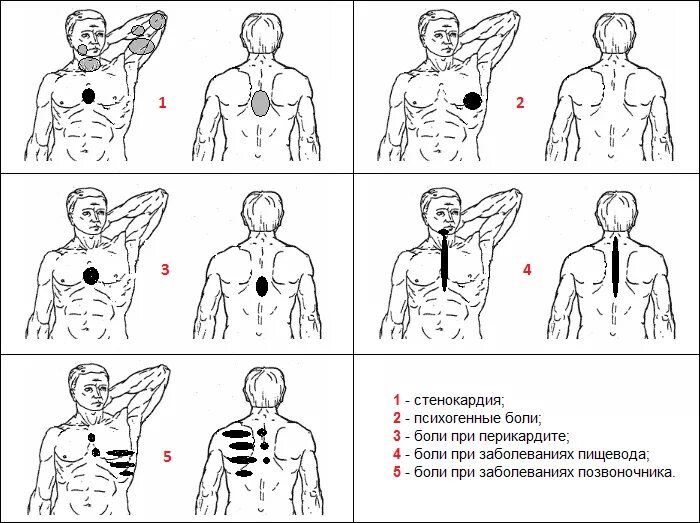 1

2

3

4

5

1 - стенокардия;
2 - психогенные боли;
3 - боли при перикардите;
4 - боли при заболеваниях пищевода;
5 - боли при заболеваниях позвоночника.