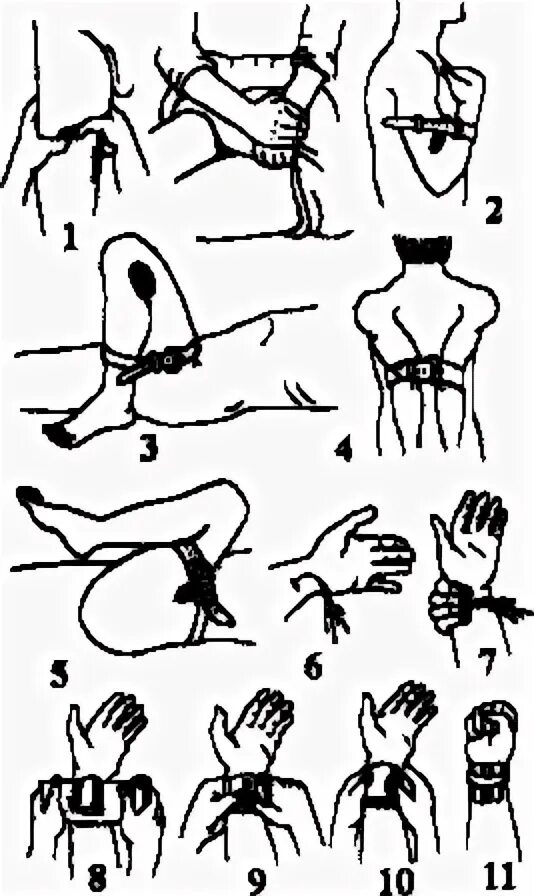 1
2
3
4
5
6
7
8
9
10
11