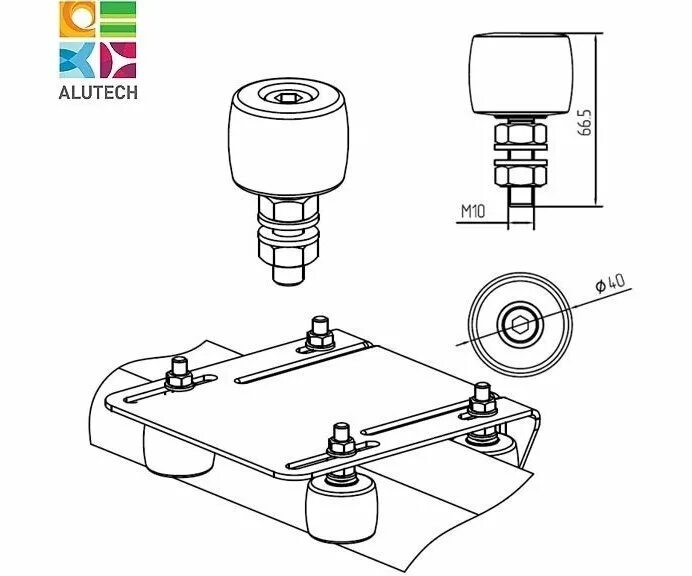 ALUTECH

66.5

M10

$\phi 40$