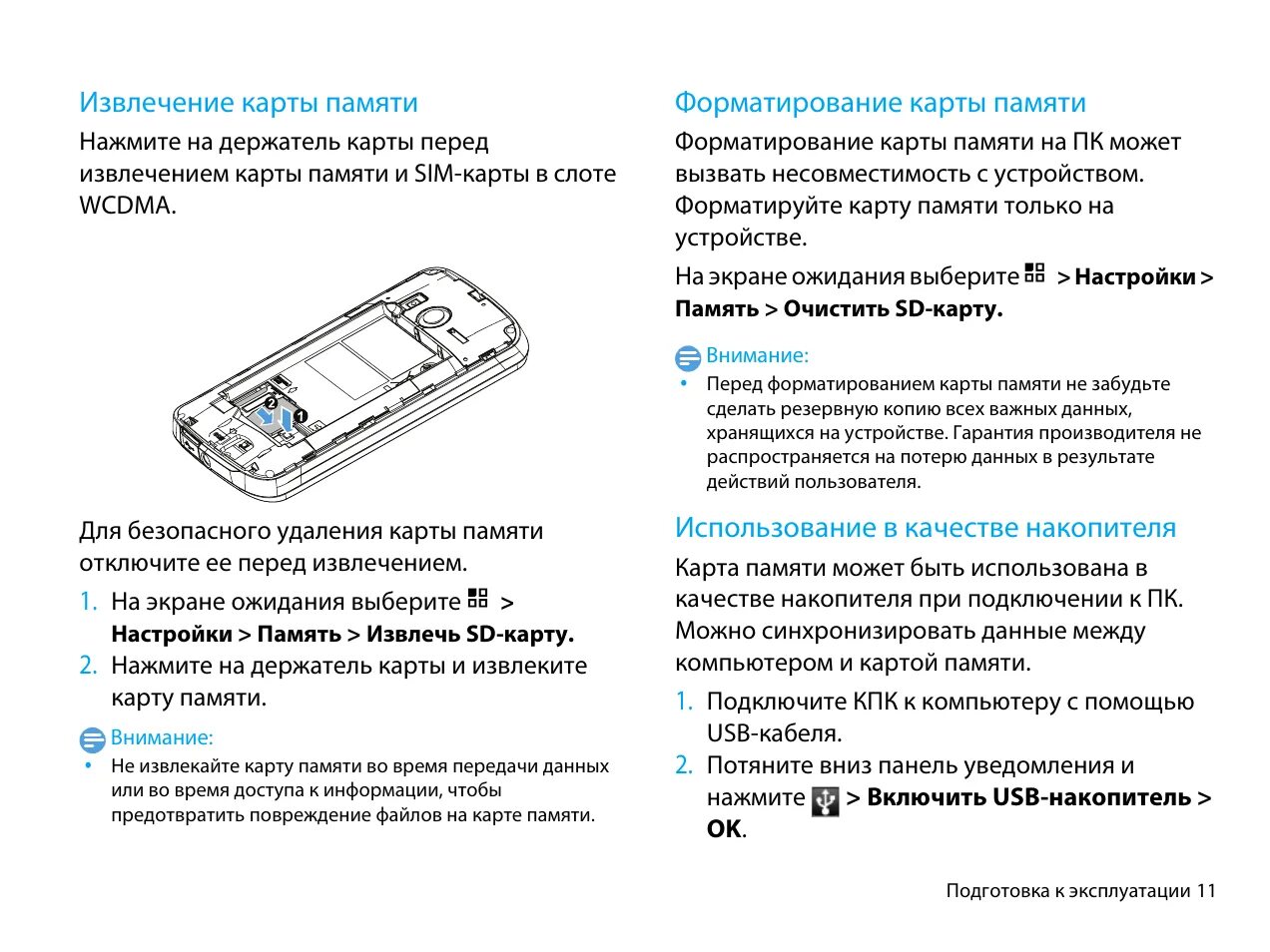 Извлечение карты памяти

Нажмите на держатель карты перед извлечением карты памяти и SIM-карты в слоте WCDMA.

2

1

Для безопасного удаления карты памяти отключите ее перед извлечением.

1. На экране ожидания выберите > Настройки > Память > Извлечь SD-карту.

2. Нажмите на держатель карты и извлеките карту памяти.

Внимание:

• Не извлекайте карту памяти во время передачи данных или во время доступа к информации, чтобы предотвратить повреждение файлов на карте памяти.

Форматирование карты памяти

Форматирование карты памяти на ПК может вызвать несовместимость с устройством. Форматируйте карту памяти только на устройстве.

На экране ожидания выберите > Настройки > Память > Очистить SD-карту.

Внимание:

• Перед форматированием карты памяти не забудьте сделать резервную копию всех важных данных, хранящихся на устройстве. Гарантия производителя не распространяется на потерю данных в результате действий пользователя.

Использование в качестве накопителя

Карта памяти может быть использована в качестве накопителя при подключении к ПК. Можно синхронизировать данные между компьютером и картой памяти.

1. Подключите КПК к компьютеру с помощью USB-кабеля.

2. Потяните вниз панель уведомления и нажмите > Включить USB-накопитель > OK.

Подготовка к эксплуатации 11