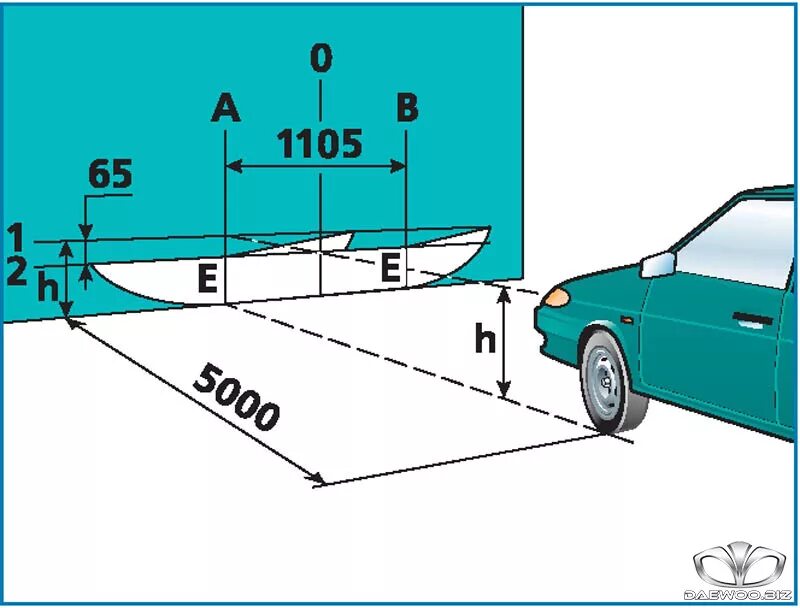 0
A
B
1105
65
1
2
h
E
E
h
5000
DAEWOO.BIZ