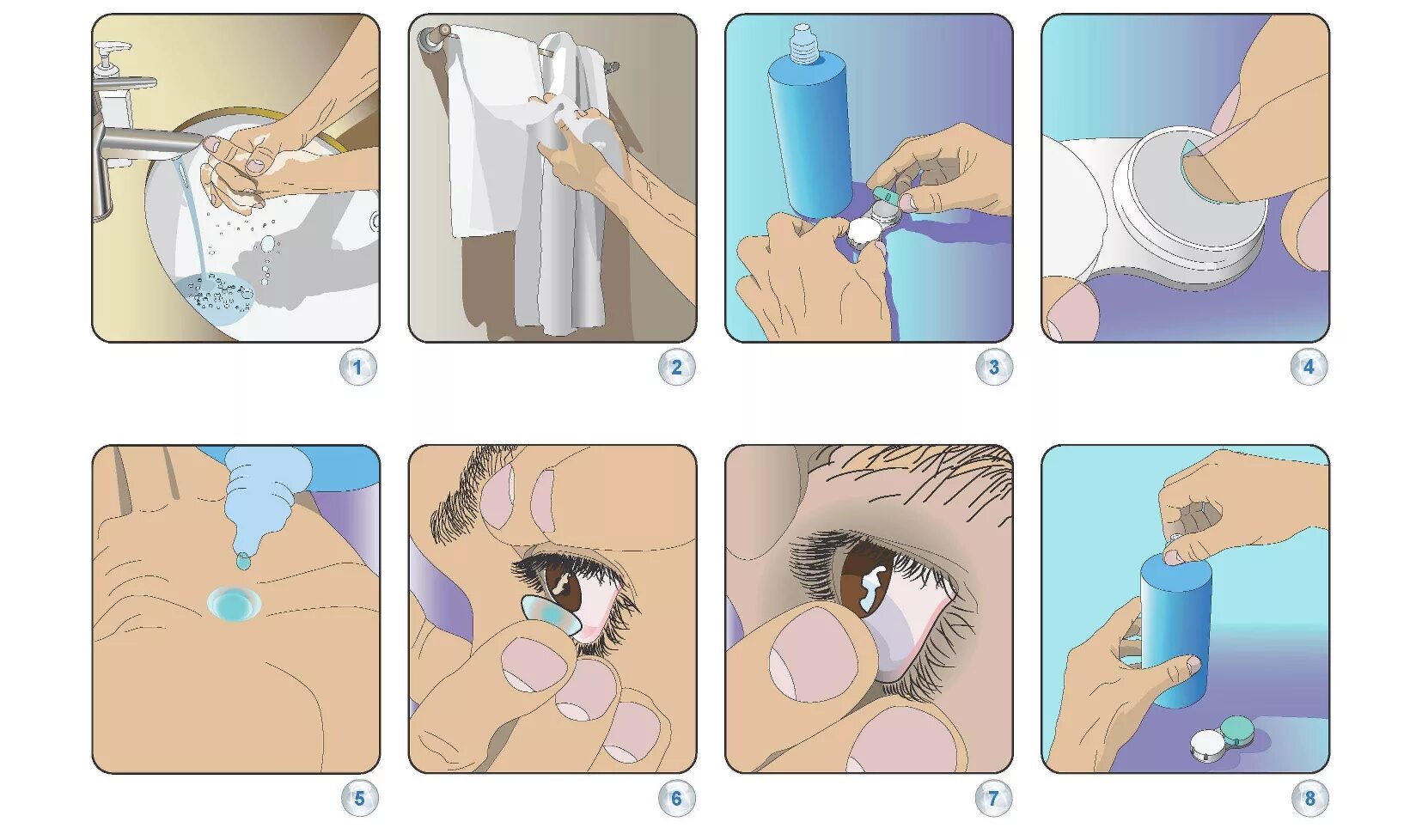 1

2

3

4

5

6

7

8