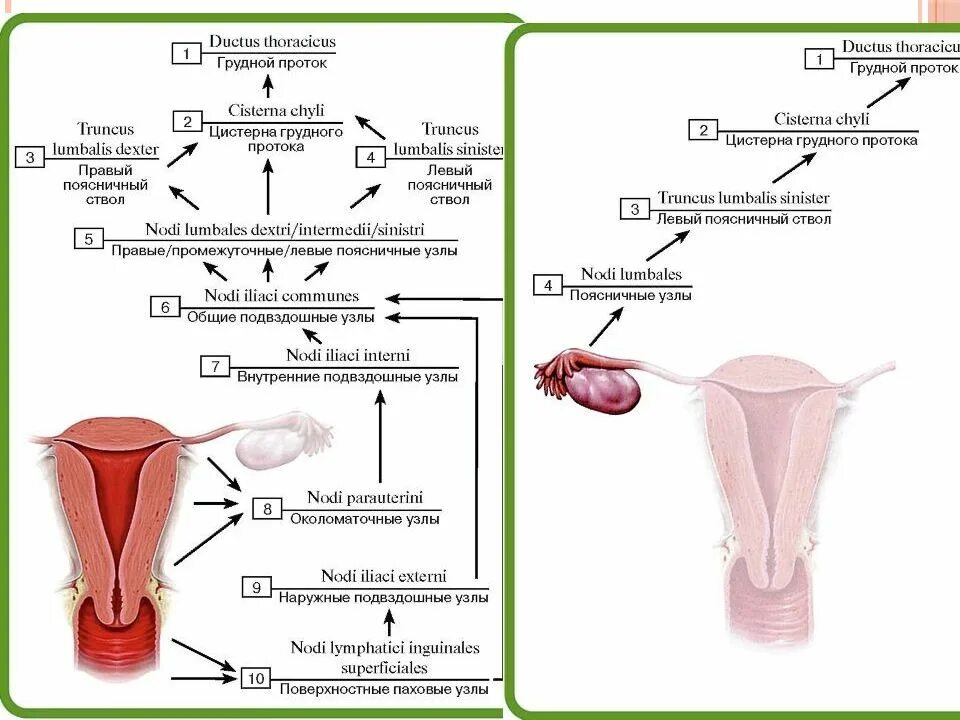 1 Ductus thoracicus
Грудной проток

2 Cisterna chyli
Цистерна грудного протока

3 Truncus lumbalis dexter
Правый поясничный ствол

4 Truncus lumbalis sinister
Левый поясничный ствол

5 Nodi lumbales dextri/intermedii/sinistri
Правые/промежуточные/левые поясничные узлы

6 Nodi iliaci communes
Общие подвздошные узлы

7 Nodi iliaci interni
Внутренние подвздошные узлы

8 Nodi parauterini
Околоматочные узлы

9 Nodi iliaci externi
Наружные подвздошные узлы

10 Nodi lymphatici inguinales superficiales
Поверхностные паховые узлы

1 Ductus thoracicus
Грудной проток

2 Cisterna chyli
Цистерна грудного протока

3 Truncus lumbalis sinister
Левый поясничный ствол

4 Nodi lumbales
Поясничные узлы