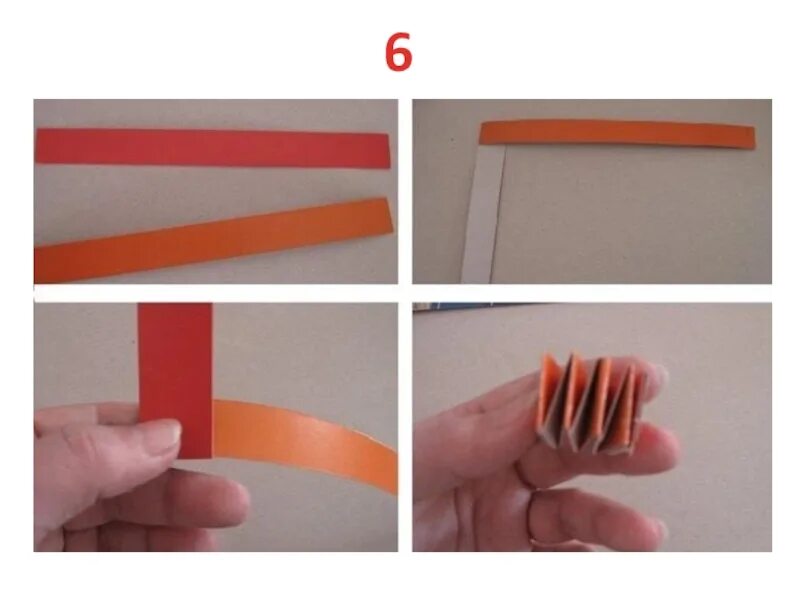 6