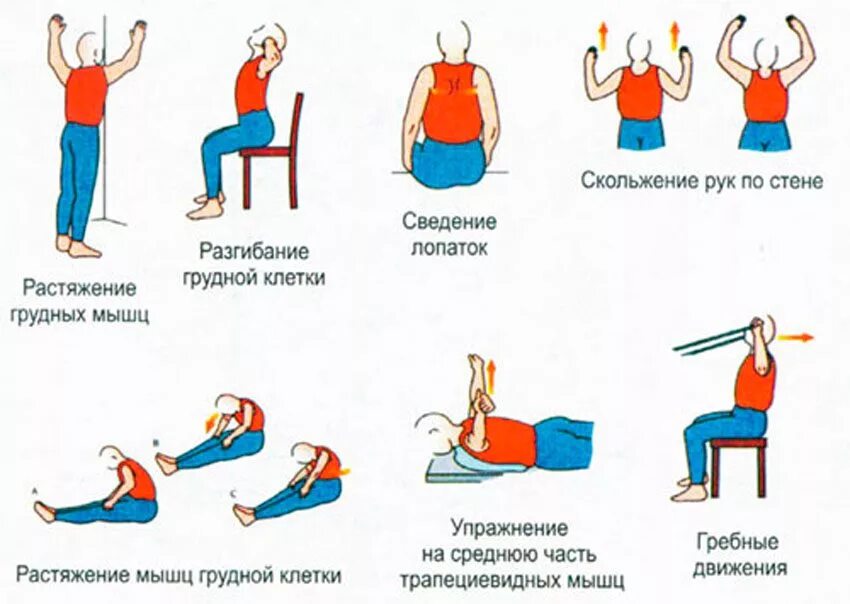 Растяжение грудных мышц

Разгибание грудной клетки

Сведение лопаток

Скольжение рук по стене

A

B

C

Растяжение мышц грудной клетки

Упражнение на среднюю часть трапециевидных мышц

Гребные движения