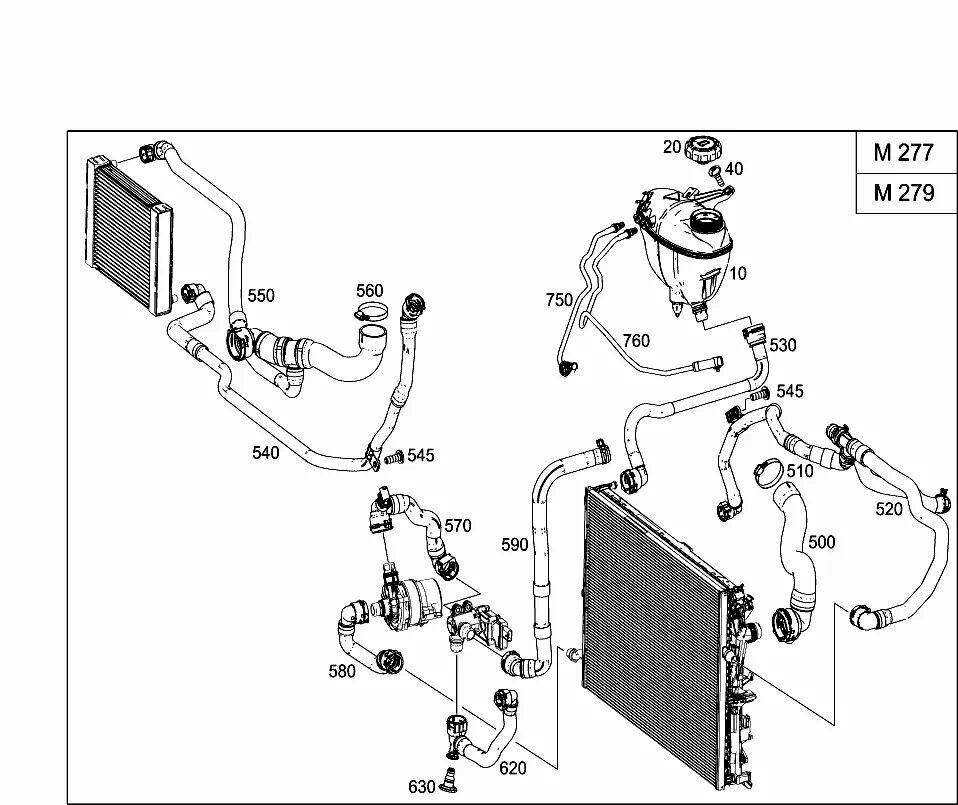 M 277
M 279

20
40
10
750
760
530
545
550
560
540
545
510
520
500
570
590
580
620
630