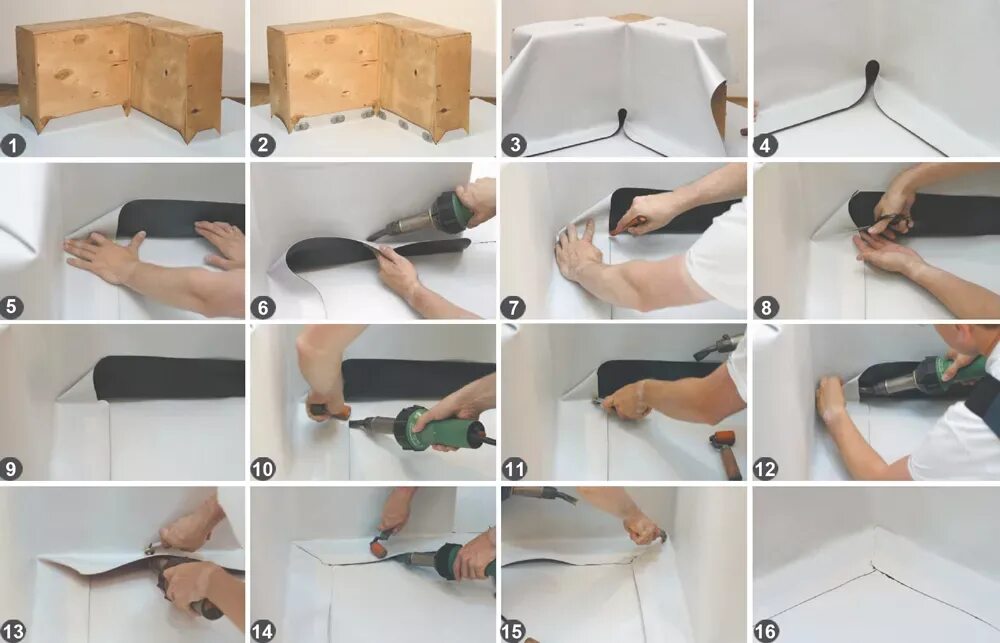 1
2
3
4
5
6
7
8
9
10
11
12
13
14
15
16