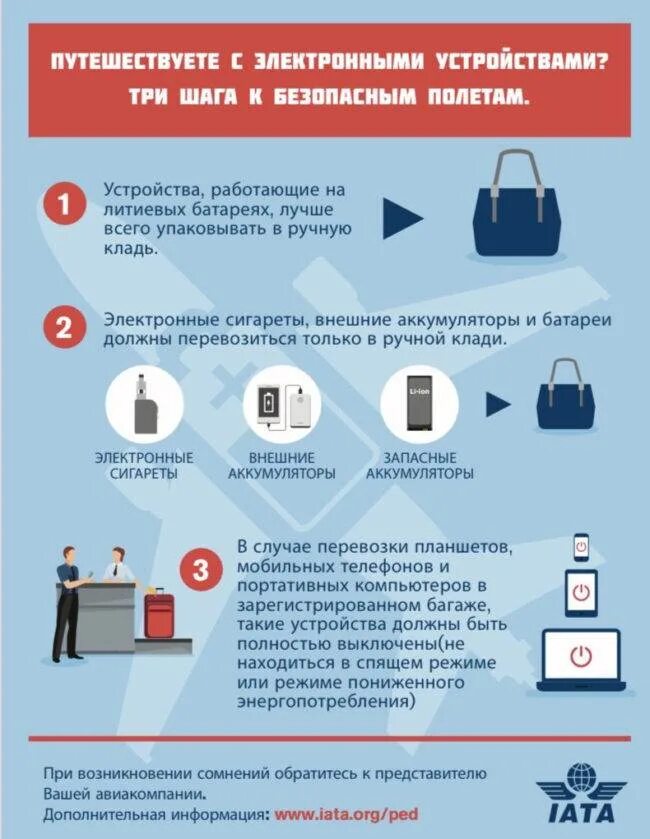 ПУТЕШЕСТВУЕТЕ С ЭЛЕКТРОННЫМИ УСТРОЙСТВАМИ? ТРИ ШАГА К БЕЗОПАСНЫМ ПОЛЕТАМ.

1 Устройства, работающие на литиевых батареях, лучше всего упаковывать в ручную кладь.

2 Электронные сигареты, внешние аккумуляторы и батареи должны перевозиться только в ручной клади.

Li-ion

ЭЛЕКТРОННЫЕ СИГАРЕТЫ

ВНЕШНИЕ АККУМУЛЯТОРЫ

ЗАПАСНЫЕ АККУМУЛЯТОРЫ

3 В случае перевозки планшетов, мобильных телефонов и портативных компьютеров в зарегистрированном багаже, такие устройства должны быть полностью выключены(не находиться в спящем режиме или режиме пониженного энергопотребления)

При возникновении сомнений обратитесь к представителю Вашей авиакомпании.
Дополнительная информация: www.iata.org/ped

IATA