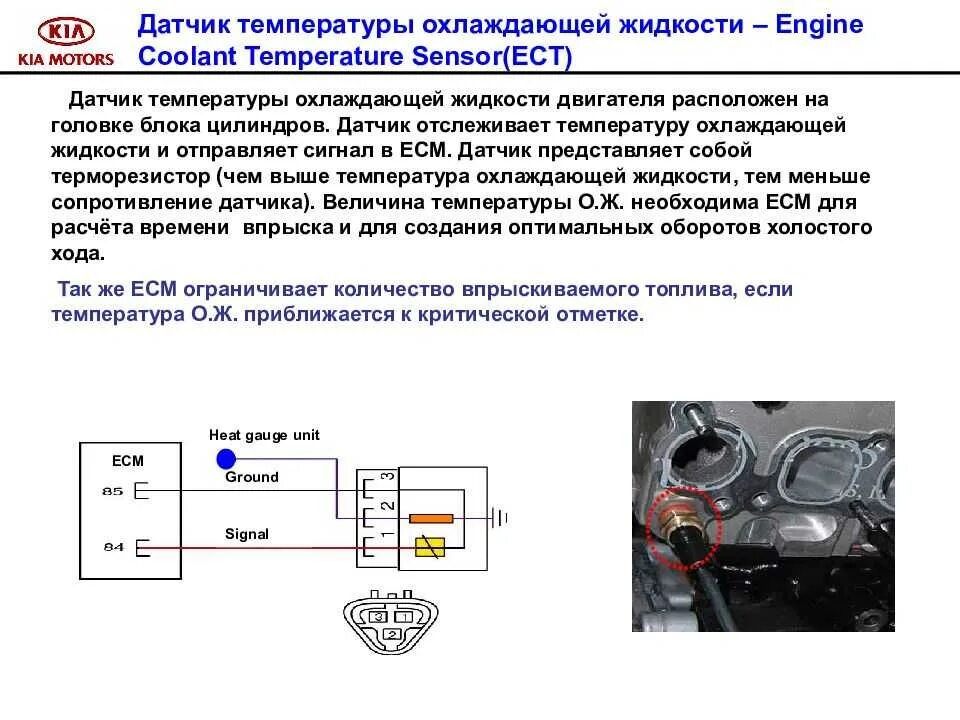 KIA
KIA MOTORS

Датчик температуры охлаждающей жидкости – Engine Coolant Temperature Sensor(ECT)

Датчик температуры охлаждающей жидкости двигателя расположен на головке блока цилиндров. Датчик отслеживает температуру охлаждающей жидкости и отправляет сигнал в ECM. Датчик представляет собой терморезистор (чем выше температура охлаждающей жидкости, тем меньше сопротивление датчика). Величина температуры О.Ж. необходима ECM для расчёта времени впрыска и для создания оптимальных оборотов холостого хода.

Так же ECM ограничивает количество впрыскиваемого топлива, если температура О.Ж. приближается к критической отметке.

Heat gauge unit
ECM
85
84
Ground
Signal
3
2
1
3
1
2