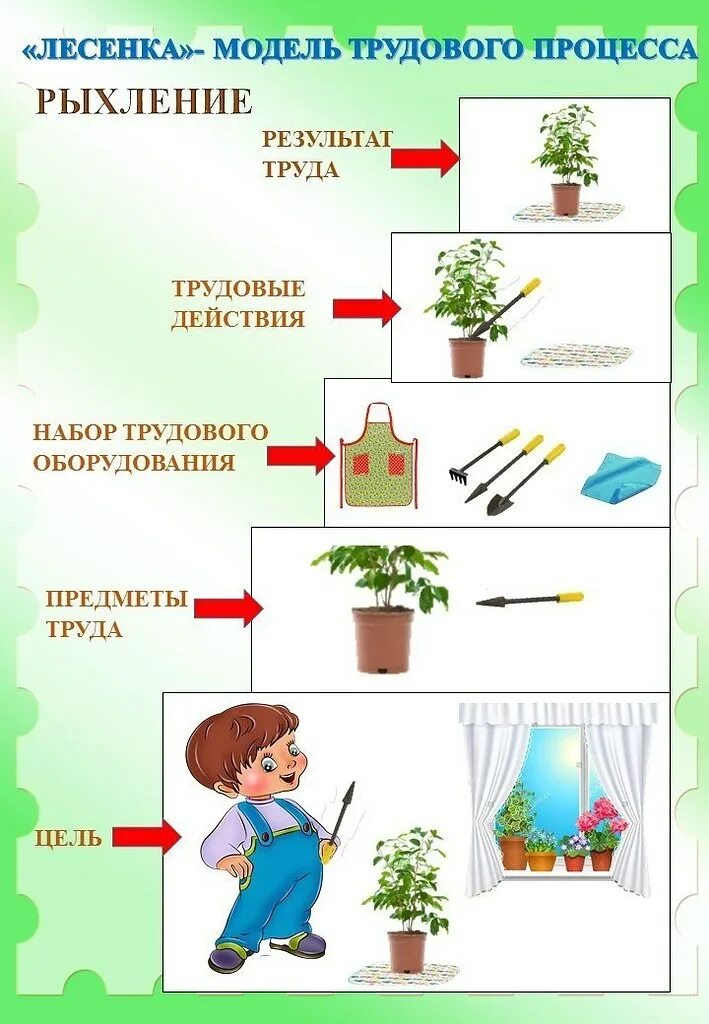 «ЛЕСЕНКА»- МОДЕЛЬ ТРУДОВОГО ПРОЦЕССА

РЫХЛЕНИЕ

РЕЗУЛЬТАТ ТРУДА

ТРУДОВЫЕ ДЕЙСТВИЯ

НАБОР ТРУДОВОГО ОБОРУДОВАНИЯ

ПРЕДМЕТЫ ТРУДА

ЦЕЛЬ