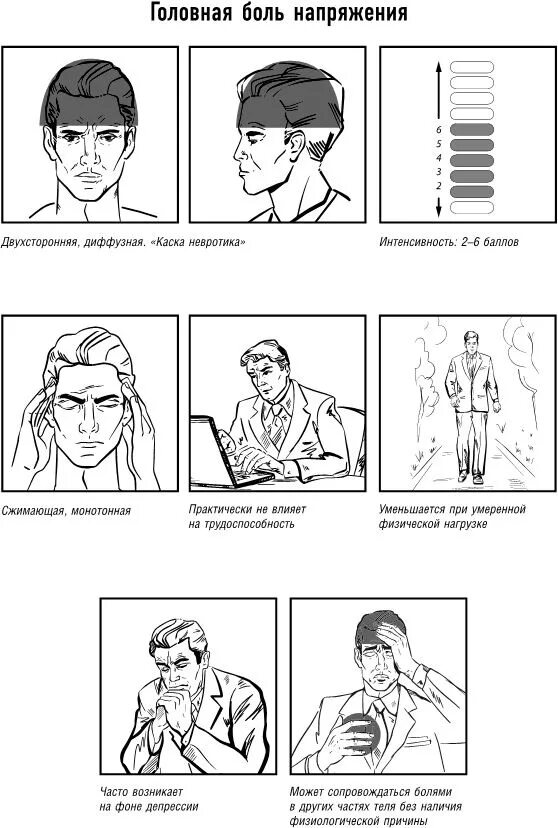 Головная боль напряжения

6
5
4
3
2

Двухсторонняя, диффузная. «Каска невротика»

Интенсивность: 2–6 баллов

Сжимающая, монотонная

Практически не влияет на трудоспособность

Уменьшается при умеренной физической нагрузке

Часто возникает на фоне депрессии

Может сопровождаться болями в других частях теля без наличия физиологической причины