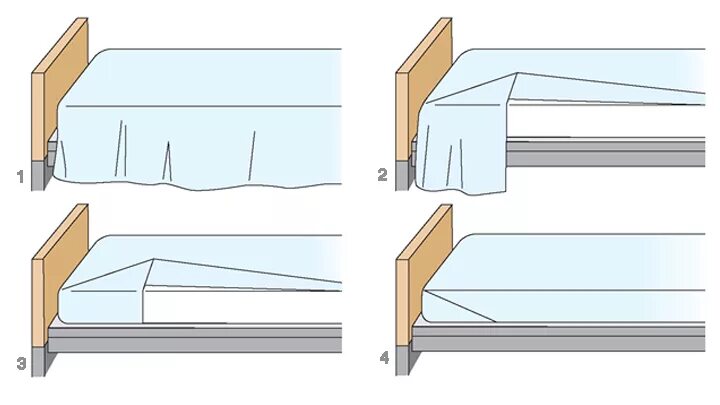 1

2

3

4