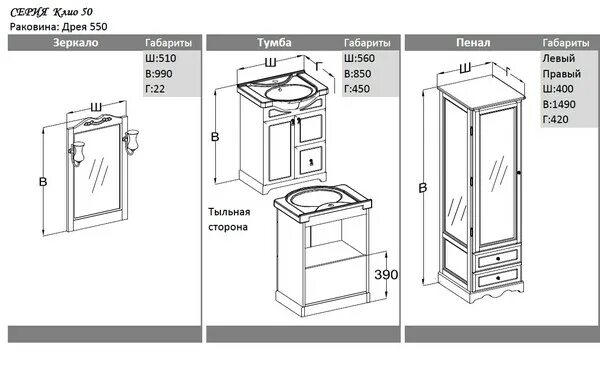 СЕРИЯ Клио 50
Раковина: Дрея 550

Зеркало
Габариты
Ш:510
В:990
Г:22
Ш
В

Тумба
Габариты
Ш:560
В:850
Г:450
Ш
Г
В
Тыльная сторона
390

Пенал
Габариты
Левый
Правый
Ш:400
В:1490
Г:420
Ш
Г
В