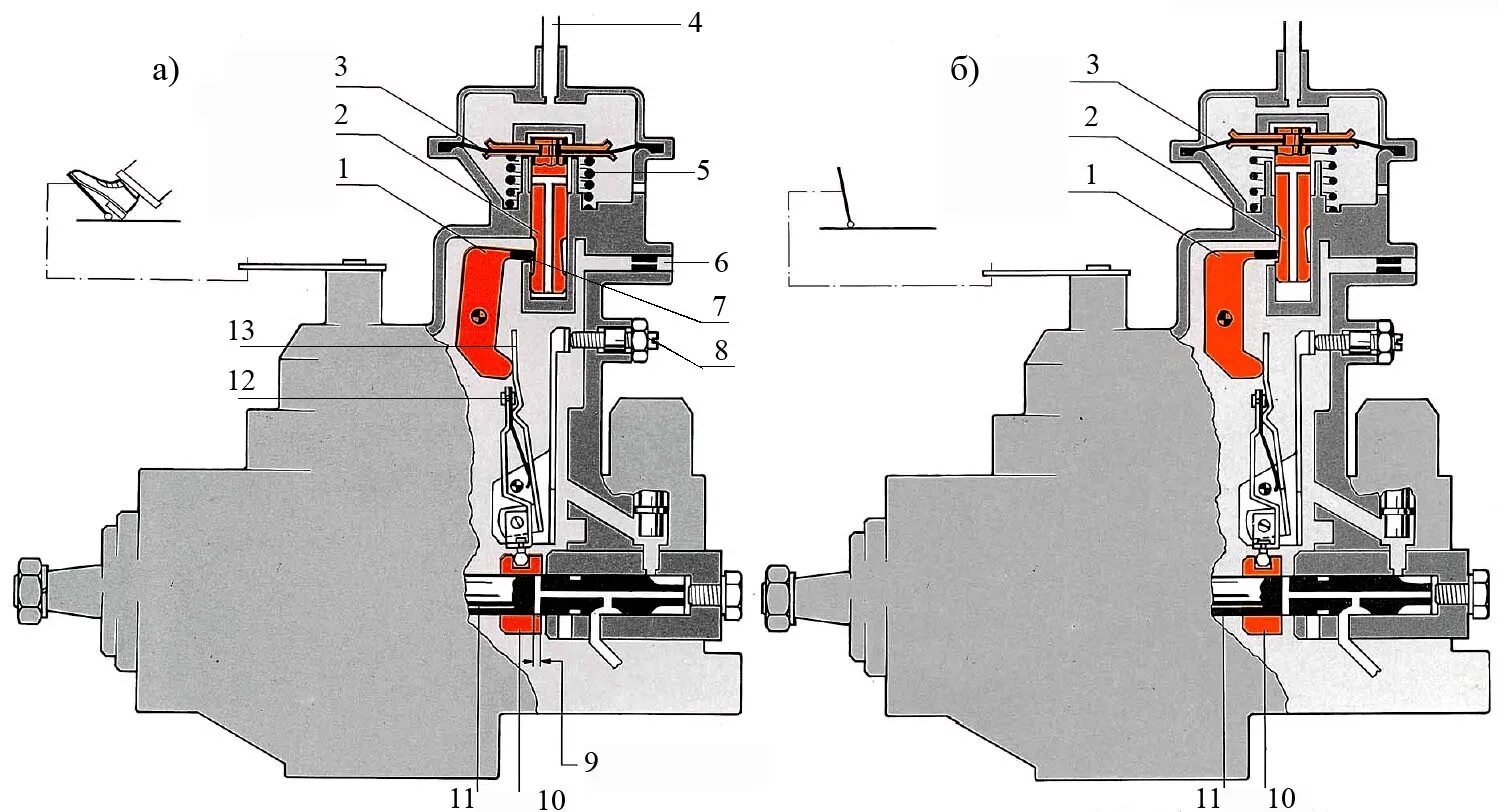 а)

4

3

2

1

5

6

7

13

8

12

9

11

10

б)

3

2

1

11

10