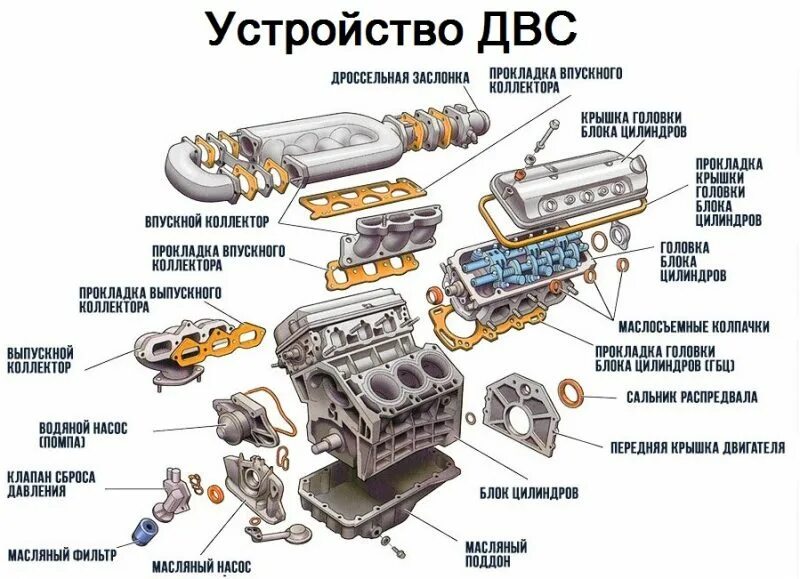 Устройство ДВС

ДРОССЕЛЬНАЯ ЗАСЛОНКА

ПРОКЛАДКА ВПУСКНОГО КОЛЛЕКТОРА

КРЫШКА ГОЛОВКИ БЛОКА ЦИЛИНДРОВ

ПРОКЛАДКА КРЫШКИ ГОЛОВКИ БЛОКА ЦИЛИНДРОВ

ВПУСКНОЙ КОЛЛЕКТОР

ПРОКЛАДКА ВПУСКНОГО КОЛЛЕКТОРА

ГОЛОВКА БЛОКА ЦИЛИНДРОВ

ПРОКЛАДКА ВЫПУСКНОГО КОЛЛЕКТОРА

МАСЛОСЪЕМНЫЕ КОЛПАЧКИ

ВЫПУСКНОЙ КОЛЛЕКТОР

ПРОКЛАДКА ГОЛОВКИ БЛОКА ЦИЛИНДРОВ (ГБЦ)

САЛЬНИК РАСПРЕДВАЛА

ВОДЯНОЙ НАСОС (ПОМПА)

ПЕРЕДНЯЯ КРЫШКА ДВИГАТЕЛЯ

КЛАПАН СБРОСА ДАВЛЕНИЯ

БЛОК ЦИЛИНДРОВ

МАСЛЯНЫЙ ФИЛЬТР

МАСЛЯНЫЙ НАСОС

МАСЛЯНЫЙ ПОДДОН